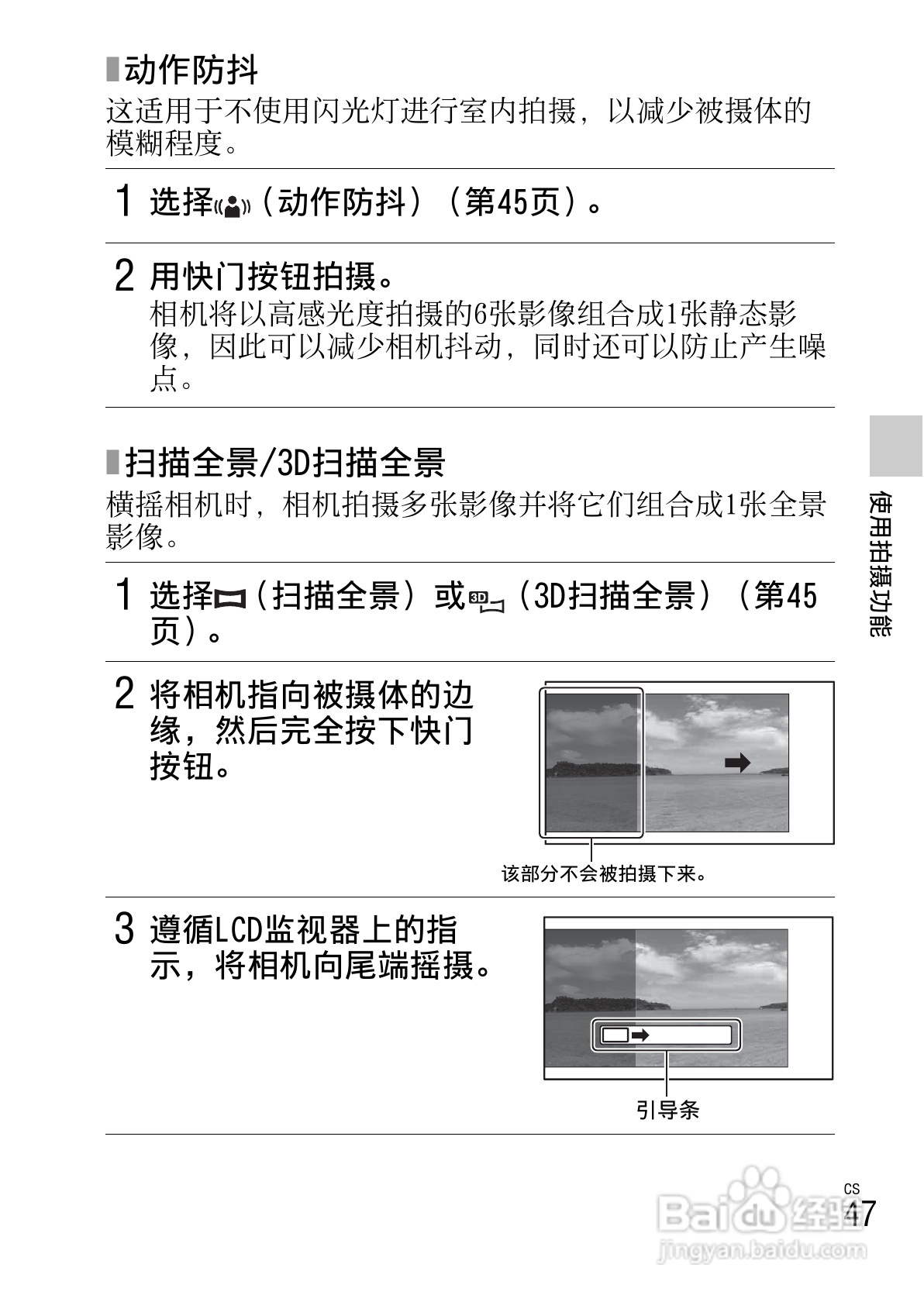 动作防抖

这适用于不使用闪光灯进行室内拍摄，以减少被摄体的模糊程度。

1 选择（动作防抖）（第45页）。

2 用快门按钮拍摄。
相机将以高感光度拍摄的6张影像组合成1张静态影像，因此可以减少相机抖动，同时还可以防止产生噪点。

扫描全景/3D扫描全景

横摇相机时，相机拍摄多张影像并将它们组合成1张全景影像。

1 选择（扫描全景）或（3D扫描全景）（第45页）。

2 将相机指向被摄体的边缘，然后完全按下快门按钮。

该部分不会被拍摄下来。

3 遵循LCD监视器上的指示，将相机向尾端摇摄。

引导条

使用拍摄功能

CS
47

Baidu经验
jingyan.baidu.com