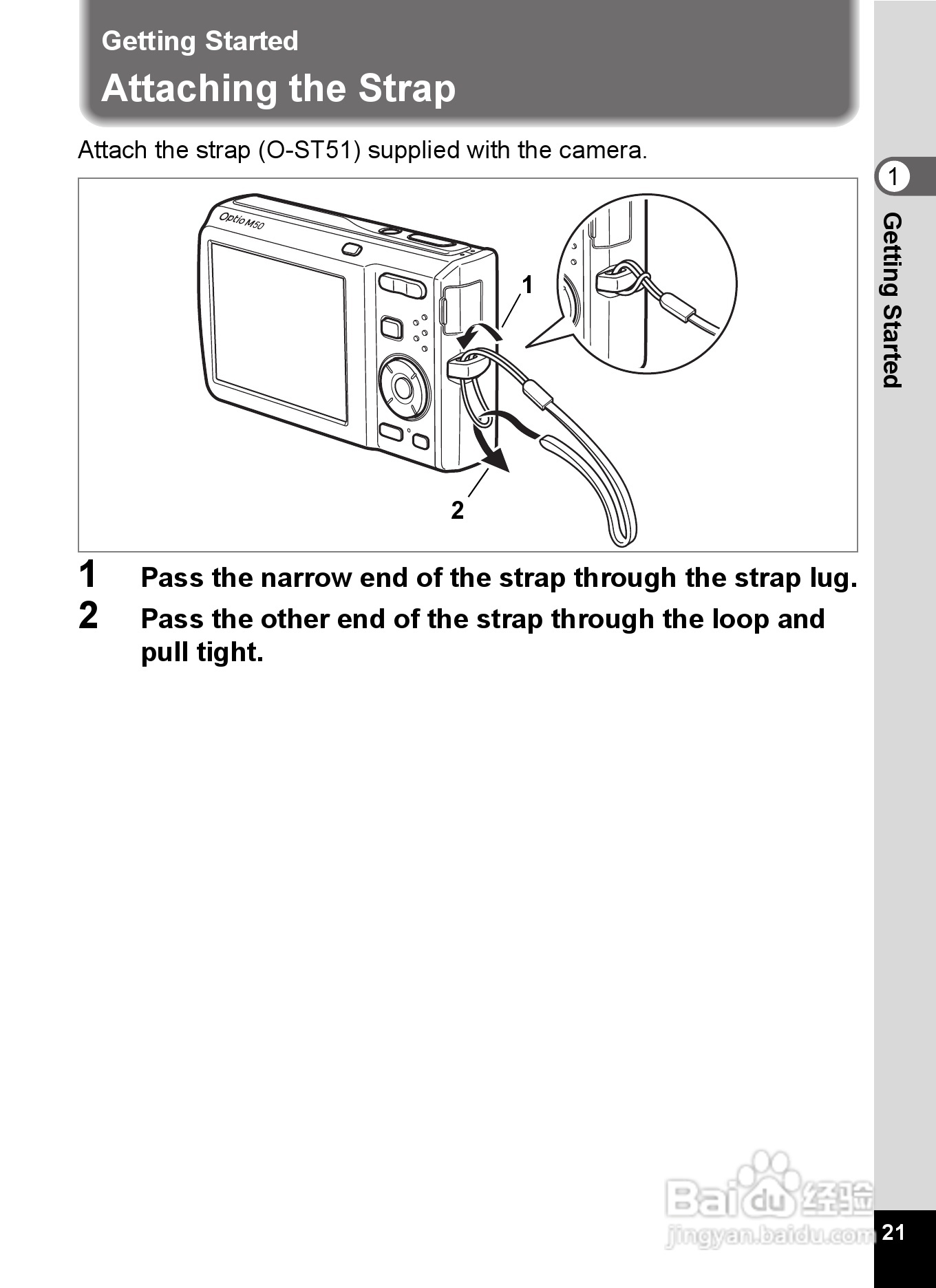 Getting Started
Attaching the Strap

Attach the strap (O-ST51) supplied with the camera.

Optio M50

1

2

1 Pass the narrow end of the strap through the strap lug.
2 Pass the other end of the strap through the loop and pull tight.

1
Getting Started

Baidu 经验
jingyan.baidu.com

21