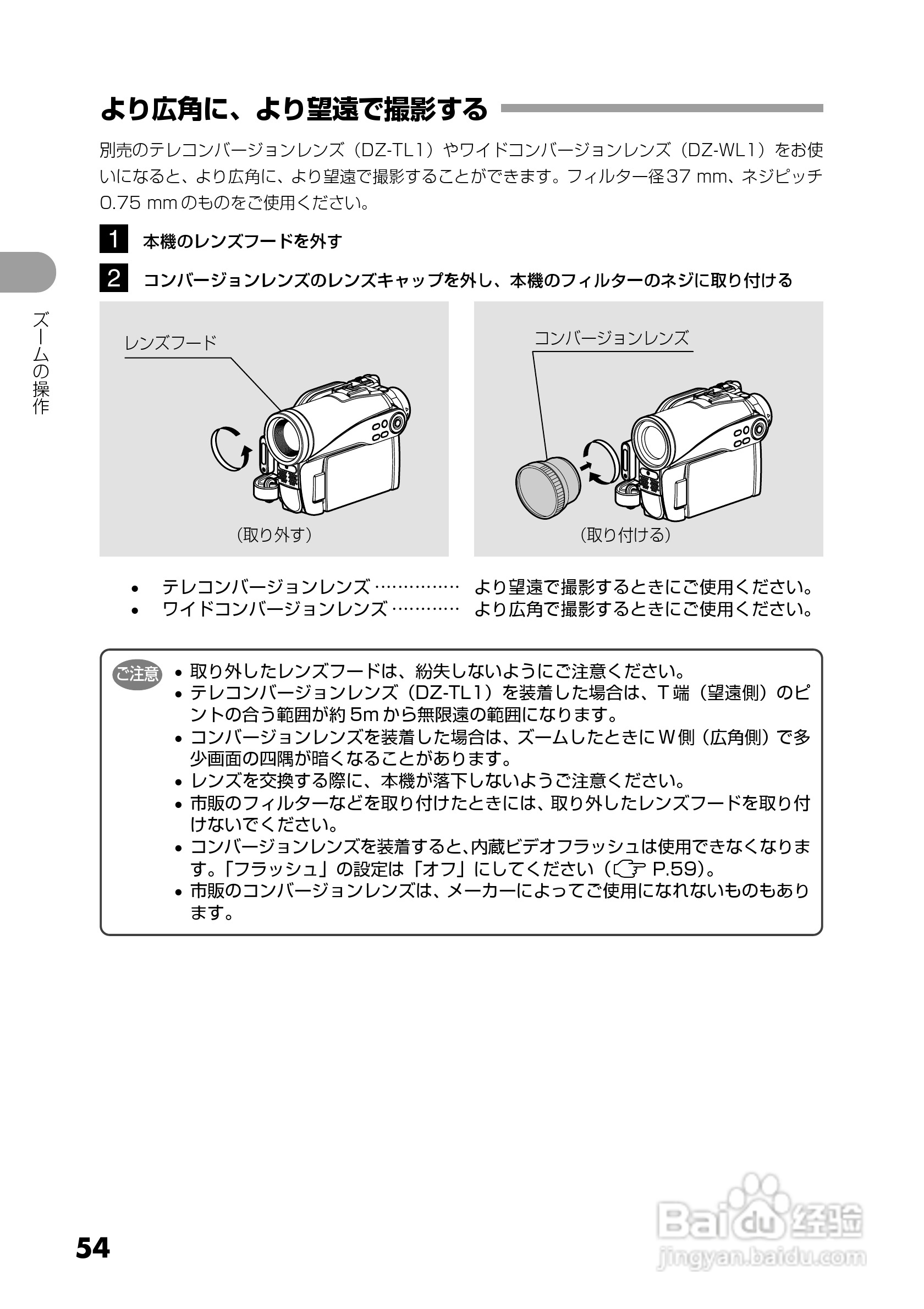 より広角に、より望遠で撮影する

別売のテレコンバージョンレンズ（DZ-TL1）やワイドコンバージョンレンズ（DZ-WL1）をお使いになると、より広角に、より望遠で撮影することができます。フィルター径37 mm、ネジピッチ0.75 mmのものをご使用ください。

1 本機のレンズフードを外す

2 コンバージョンレンズのレンズキャップを外し、本機のフィルターのネジに取り付ける

ズームの操作

レンズフード

（取り外す）

コンバージョンレンズ

（取り付ける）

• テレコンバージョンレンズ …………… より望遠で撮影するときにご使用ください。
• ワイドコンバージョンレンズ ………… より広角で撮影するときにご使用ください。

ご注意
• 取り外したレンズフードは、紛失しないようにご注意ください。
• テレコンバージョンレンズ（DZ-TL1）を装着した場合は、T端（望遠側）のピントの合う範囲が約5mから無限遠の範囲になります。
• コンバージョンレンズを装着した場合は、ズームしたときにW側（広角側）で多少画面の四隅が暗くなることがあります。
• レンズを交換する際に、本機が落下しないようご注意ください。
• 市販のフィルターなどを取り付けたときには、取り外したレンズフードを取り付けないでください。
• コンバージョンレンズを装着すると、内蔵ビデオフラッシュは使用できなくなります。「フラッシュ」の設定は「オフ」にしてください（☞ P.59）。
• 市販のコンバージョンレンズは、メーカーによってご使用になれないものもあります。

54

Baidu 经验
jingyan.baidu.com