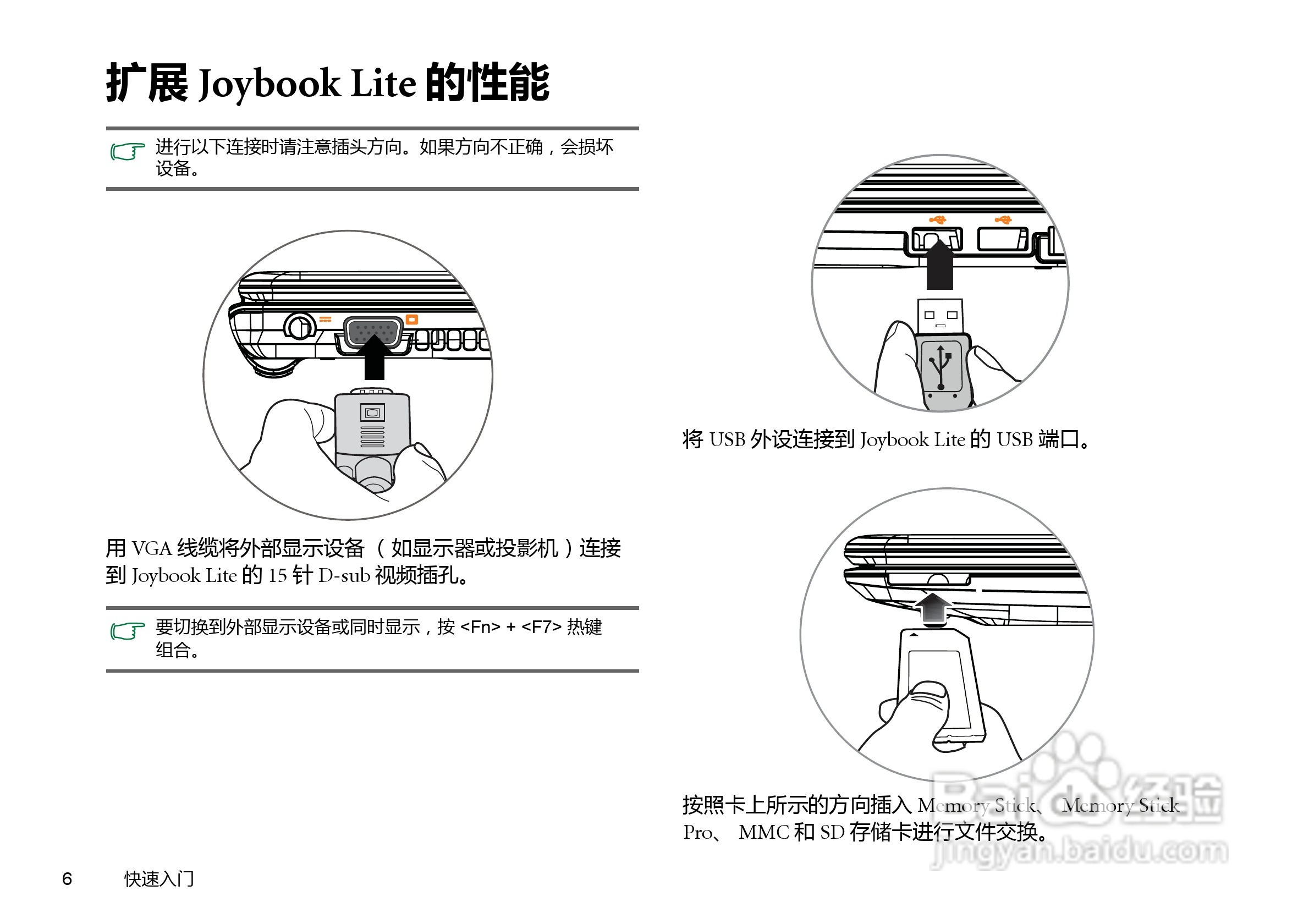 扩展 Joybook Lite 的性能

进行以下连接时请注意插头方向。如果方向不正确，会损坏设备。

用 VGA 线缆将外部显示设备（如显示器或投影机）连接到 Joybook Lite 的 15 针 D-sub 视频插孔。

要切换到外部显示设备或同时显示，按 <Fn> + <F7> 热键组合。

将 USB 外设连接到 Joybook Lite 的 USB 端口。

按照卡上所示的方向插入 Memory Stick、 Memory Stick Pro、 MMC 和 SD 存储卡进行文件交换。

Baidu 经验
jingyan.baidu.com

6 快速入门