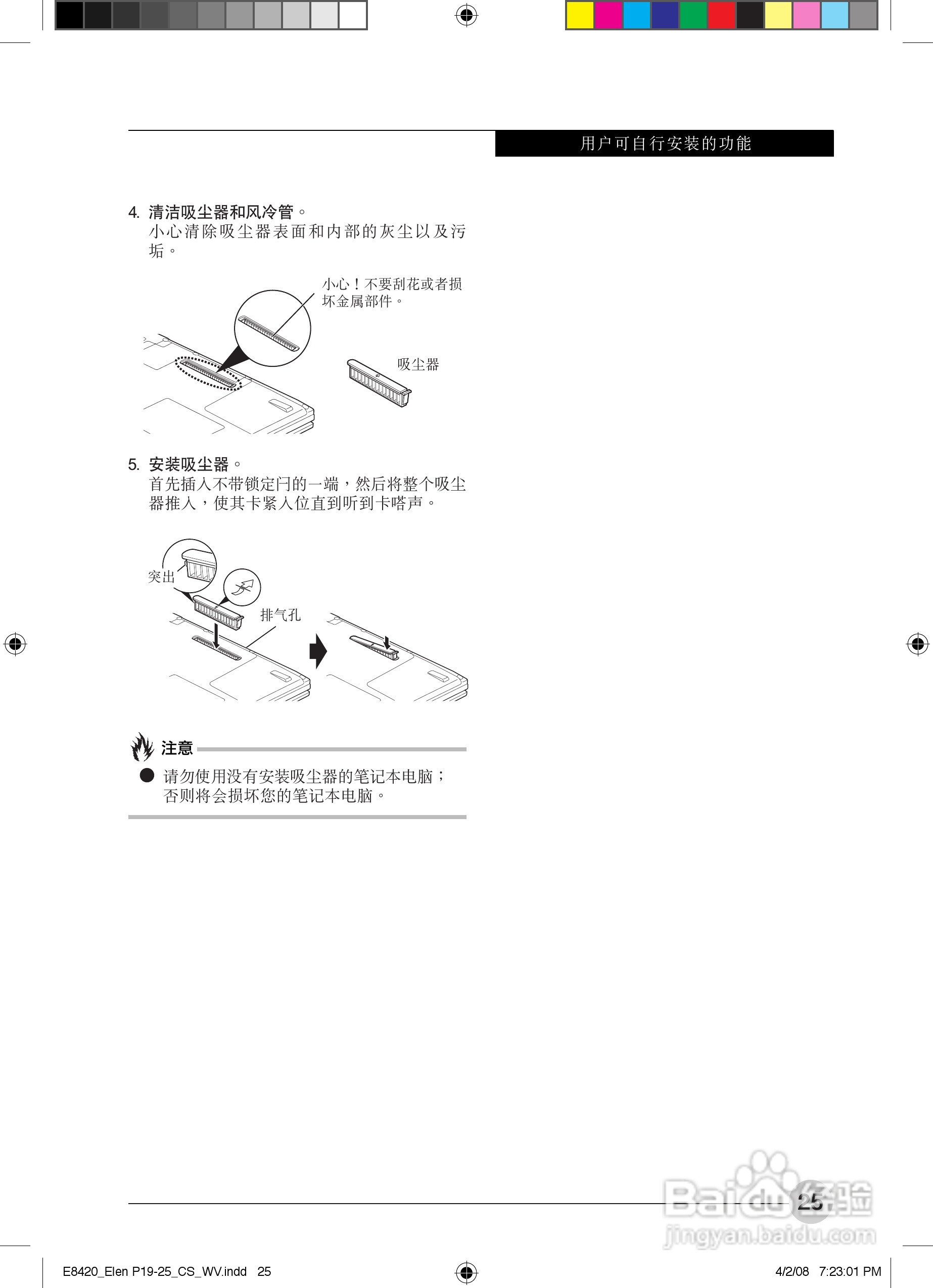 用户可自行安装的功能

4. 清洁吸尘器和风冷管。
小心清除吸尘器表面和内部的灰尘以及污垢。

小心！不要刮花或者损坏金属部件。

吸尘器

5. 安装吸尘器。
首先插入不带锁定闩的一端，然后将整个吸尘器推入，使其卡紧入位直到听到卡嗒声。

突出

排气孔

注意

● 请勿使用没有安装吸尘器的笔记本电脑；否则将会损坏您的笔记本电脑。

25

Baidu 经验
jingyan.baidu.com

E8420_Elen P19-25_CS_WV.indd 25

4/2/08 7:23:01 PM