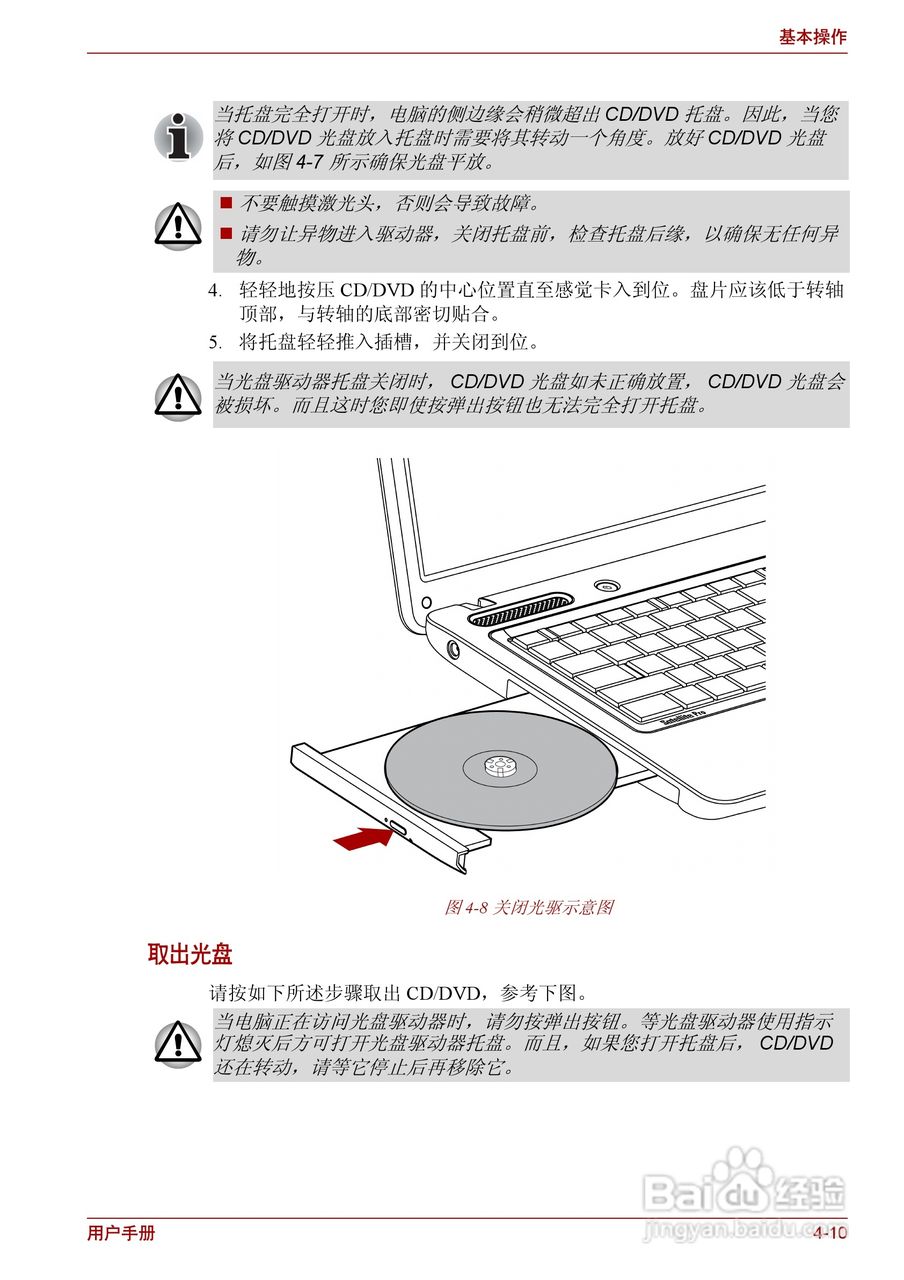 基本操作

当托盘完全打开时，电脑的侧边缘会稍微超出 CD/DVD 托盘。因此，当您将 CD/DVD 光盘放入托盘时需要将其转动一个角度。放好 CD/DVD 光盘后，如图 4-7 所示确保光盘平放。

■ 不要触摸激光头，否则会导致故障。
■ 请勿让异物进入驱动器，关闭托盘前，检查托盘后缘，以确保无任何异物。

4. 轻轻地按压 CD/DVD 的中心位置直至感觉卡入到位。盘片应该低于转轴顶部，与转轴的底部密切贴合。
5. 将托盘轻轻推入插槽，并关闭到位。

当光盘驱动器托盘关闭时， CD/DVD 光盘如未正确放置， CD/DVD 光盘会被损坏。而且这时您即使按弹出按钮也无法完全打开托盘。

Satellite Pro

图 4-8 关闭光驱示意图

取出光盘

请按如下所述步骤取出 CD/DVD，参考下图。

当电脑正在访问光盘驱动器时，请勿按弹出按钮。等光盘驱动器使用指示灯熄灭后方可打开光盘驱动器托盘。而且，如果您打开托盘后， CD/DVD 还在转动，请等它停止后再移除它。

Baidu 经验
jingyan.baidu.com

用户手册 4-10