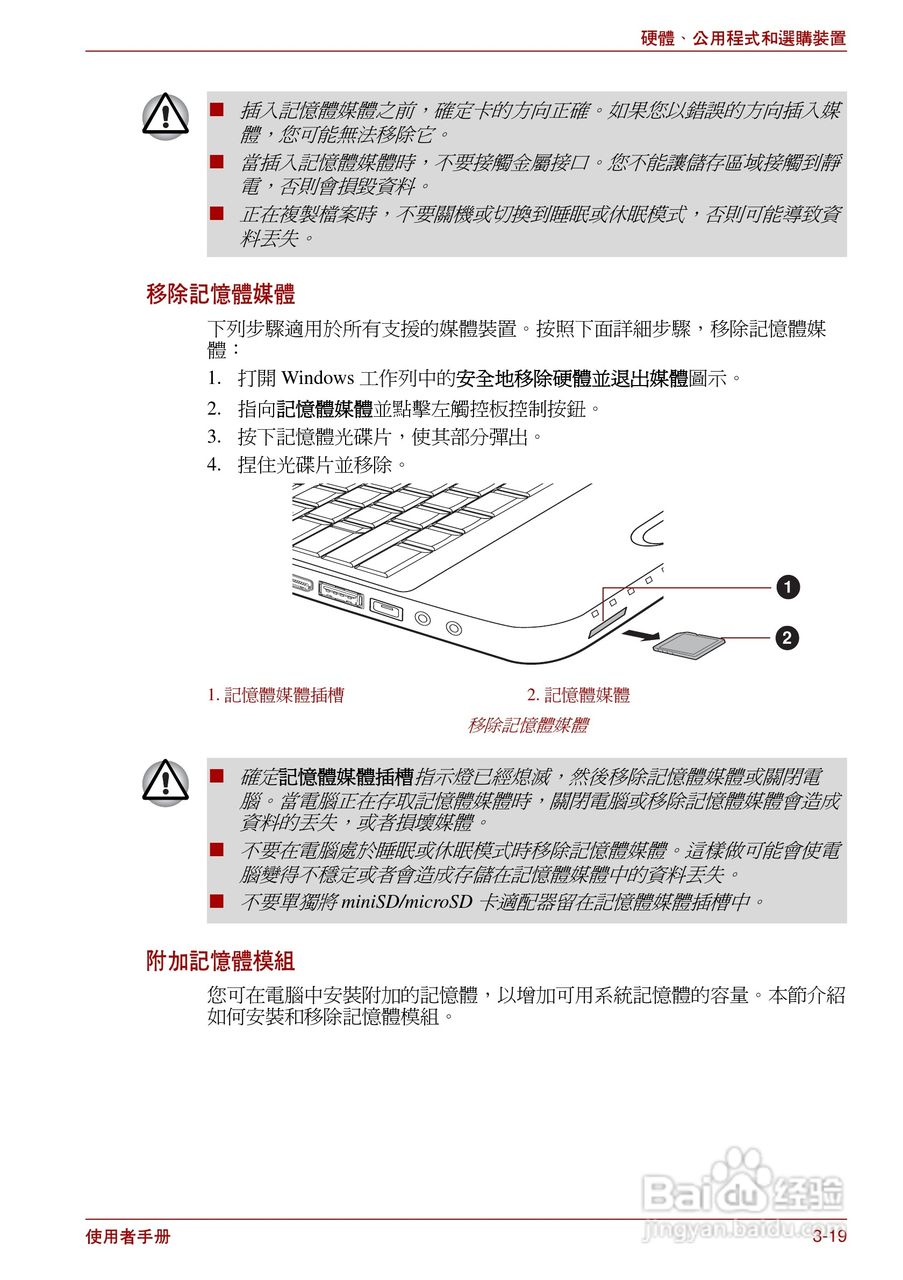 硬體、公用程式和選購裝置

■ 插入記憶體媒體之前，確定卡的方向正確。如果您以錯誤的方向插入媒體，您可能無法移除它。

■ 當插入記憶體媒體時，不要接觸金屬接口。您不能讓儲存區域接觸到靜電，否則會損毀資料。

■ 正在複製檔案時，不要關機或切換到睡眠或休眠模式，否則可能導致資料丟失。

移除記憶體媒體

下列步驟適用於所有支援的媒體裝置。按照下面詳細步驟，移除記憶體媒體：

1. 打開 Windows 工作列中的安全地移除硬體並退出媒體圖示。
2. 指向記憶體媒體並點擊左觸控板控制按鈕。
3. 按下記憶體光碟片，使其部分彈出。
4. 捏住光碟片並移除。

1
2

1. 記憶體媒體插槽
2. 記憶體媒體

移除記憶體媒體

■ 確定記憶體媒體插槽指示燈已經熄滅，然後移除記憶體媒體或關閉電腦。當電腦正在存取記憶體媒體時，關閉電腦或移除記憶體媒體會造成資料的丟失，或者損壞媒體。

■ 不要在電腦處於睡眠或休眠模式時移除記憶體媒體。這樣做可能會使電腦變得不穩定或者會造成存儲在記憶體媒體中的資料丟失。

■ 不要單獨將 miniSD/microSD 卡適配器留在記憶體媒體插槽中。

附加記憶體模組

您可在電腦中安裝附加的記憶體，以增加可用系統記憶體的容量。本節介紹如何安裝和移除記憶體模組。

Baidu 经验
jingyan.baidu.com

使用者手冊
3-19