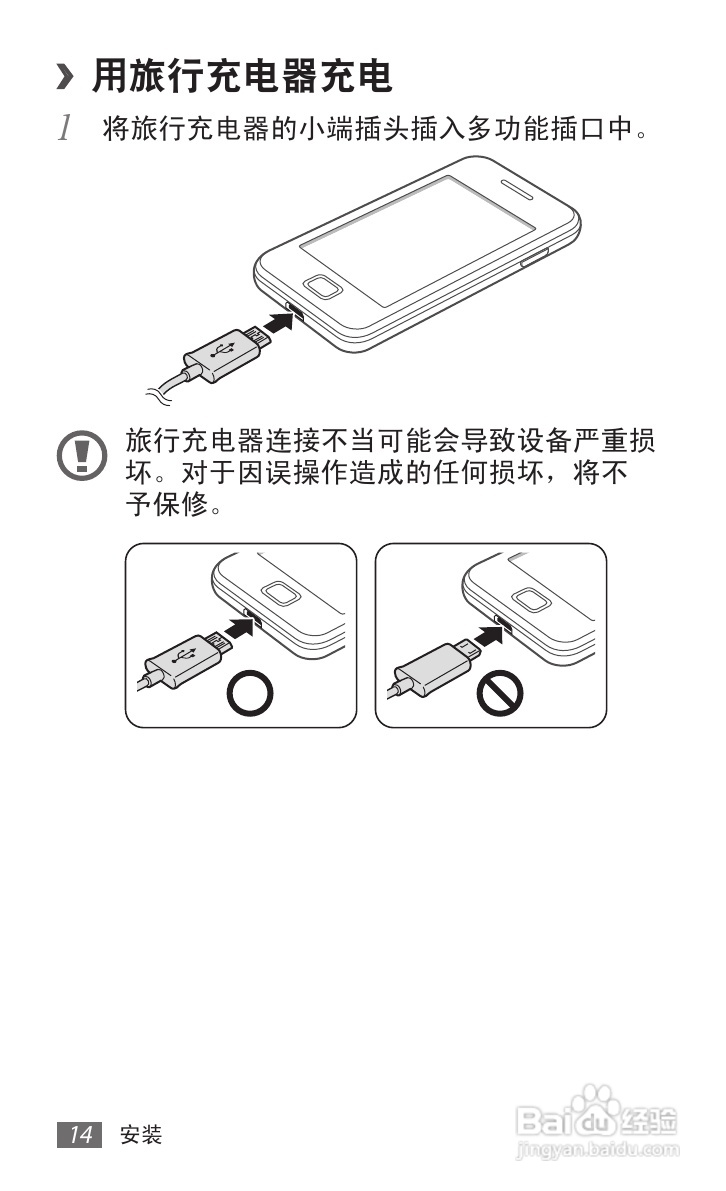 › 用旅行充电器充电

1 将旅行充电器的小端插头插入多功能插口中。

旅行充电器连接不当可能会导致设备严重损坏。对于因误操作造成的任何损坏，将不予保修。

14 安装

Baidu 经验
jingyan.baidu.com