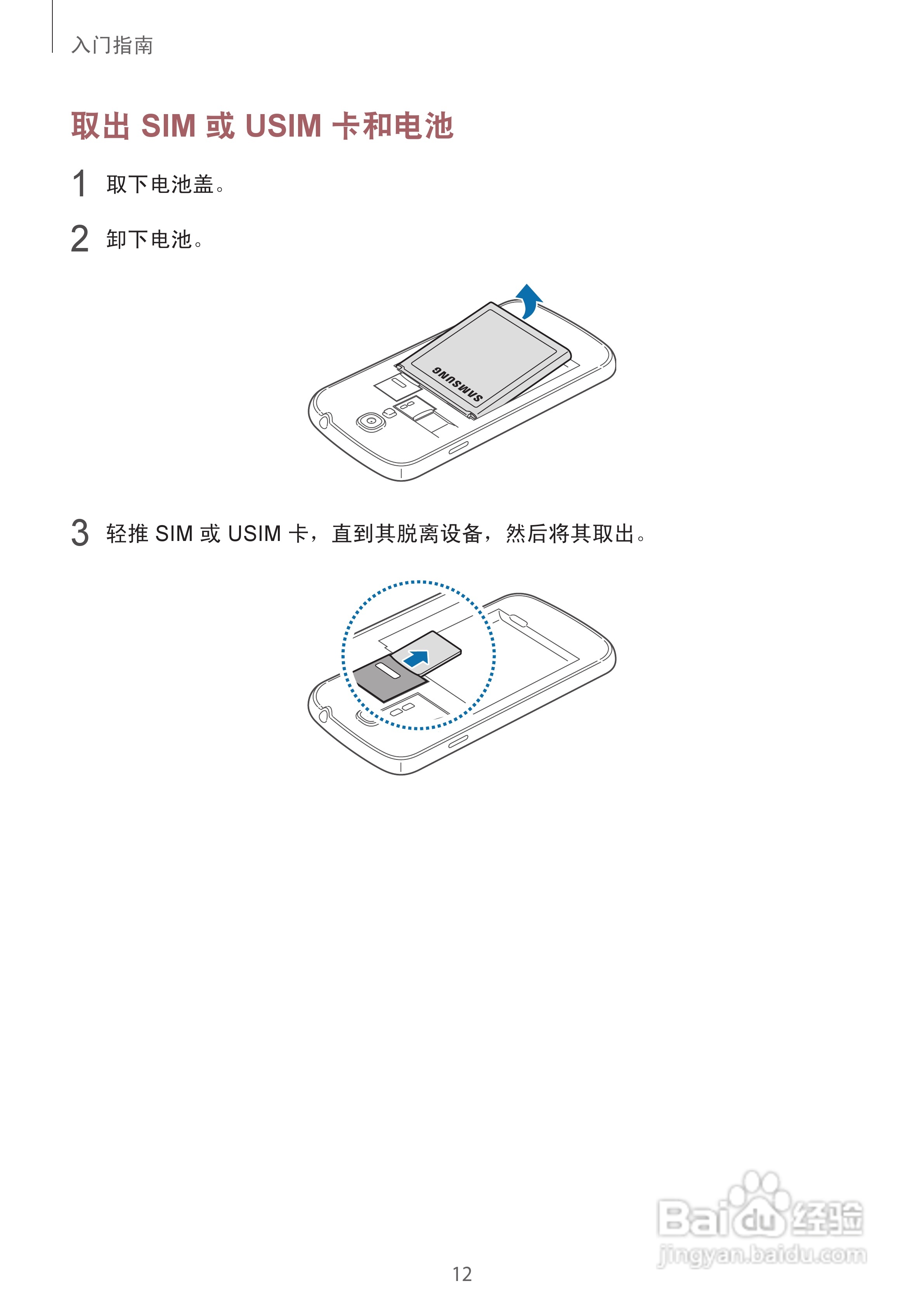 入门指南

取出 SIM 或 USIM 卡和电池

1 取下电池盖。

2 卸下电池。

SAMSUNG

3 轻推 SIM 或 USIM 卡，直到其脱离设备，然后将其取出。

Baidu 经验
jingyan.baidu.com

12