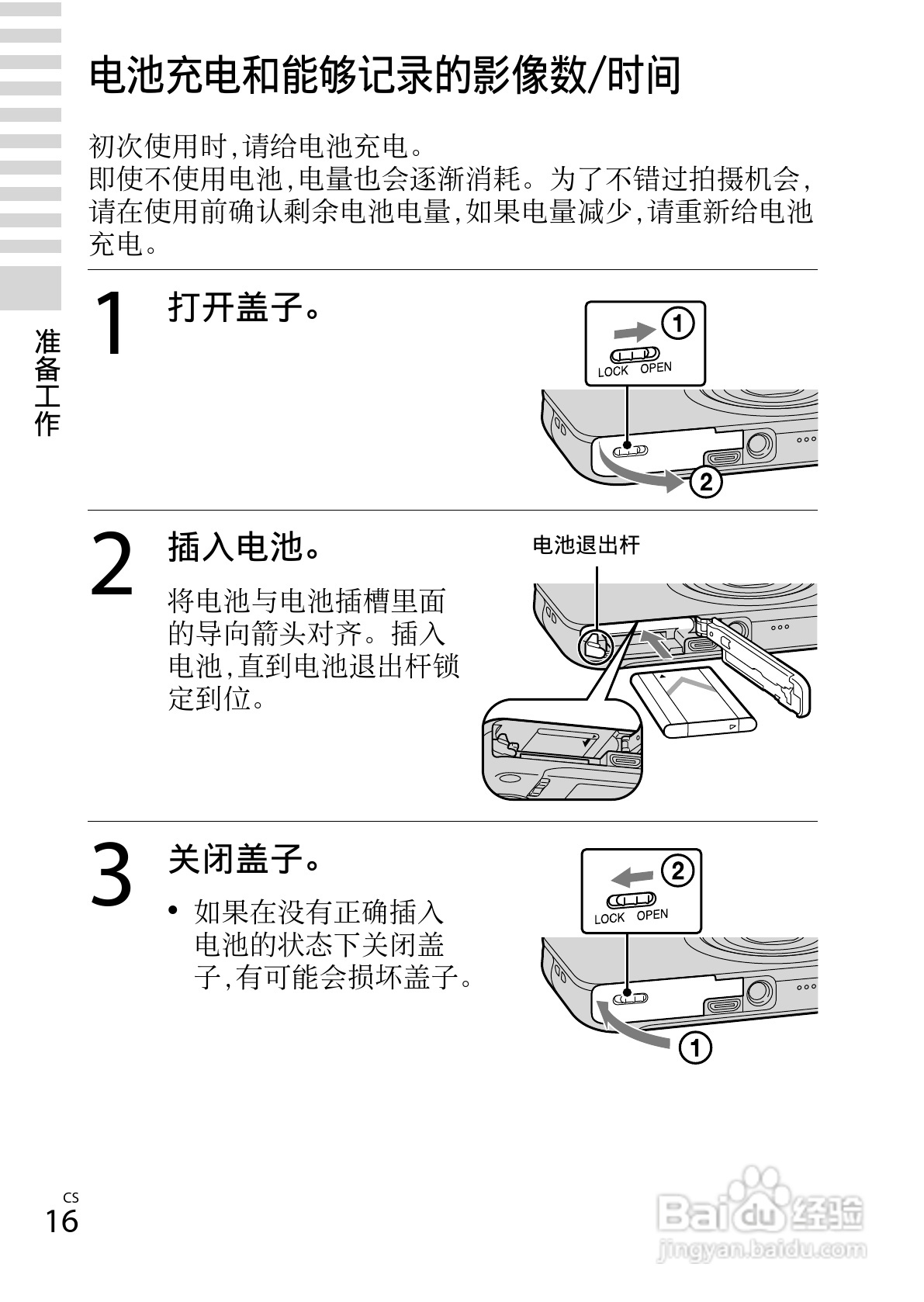 电池充电和能够记录的影像数/时间

初次使用时,请给电池充电。
即使不使用电池,电量也会逐渐消耗。为了不错过拍摄机会,请在使用前确认剩余电池电量,如果电量减少,请重新给电池充电。

准备工作

1 打开盖子。

① LOCK OPEN ②

2 插入电池。

将电池与电池插槽里面的导向箭头对齐。插入电池,直到电池退出杆锁定到位。

电池退出杆

3 关闭盖子。

• 如果在没有正确插入电池的状态下关闭盖子,有可能会损坏盖子。

② LOCK OPEN ①

CS
16

Baidu 经验
jingyan.baidu.com