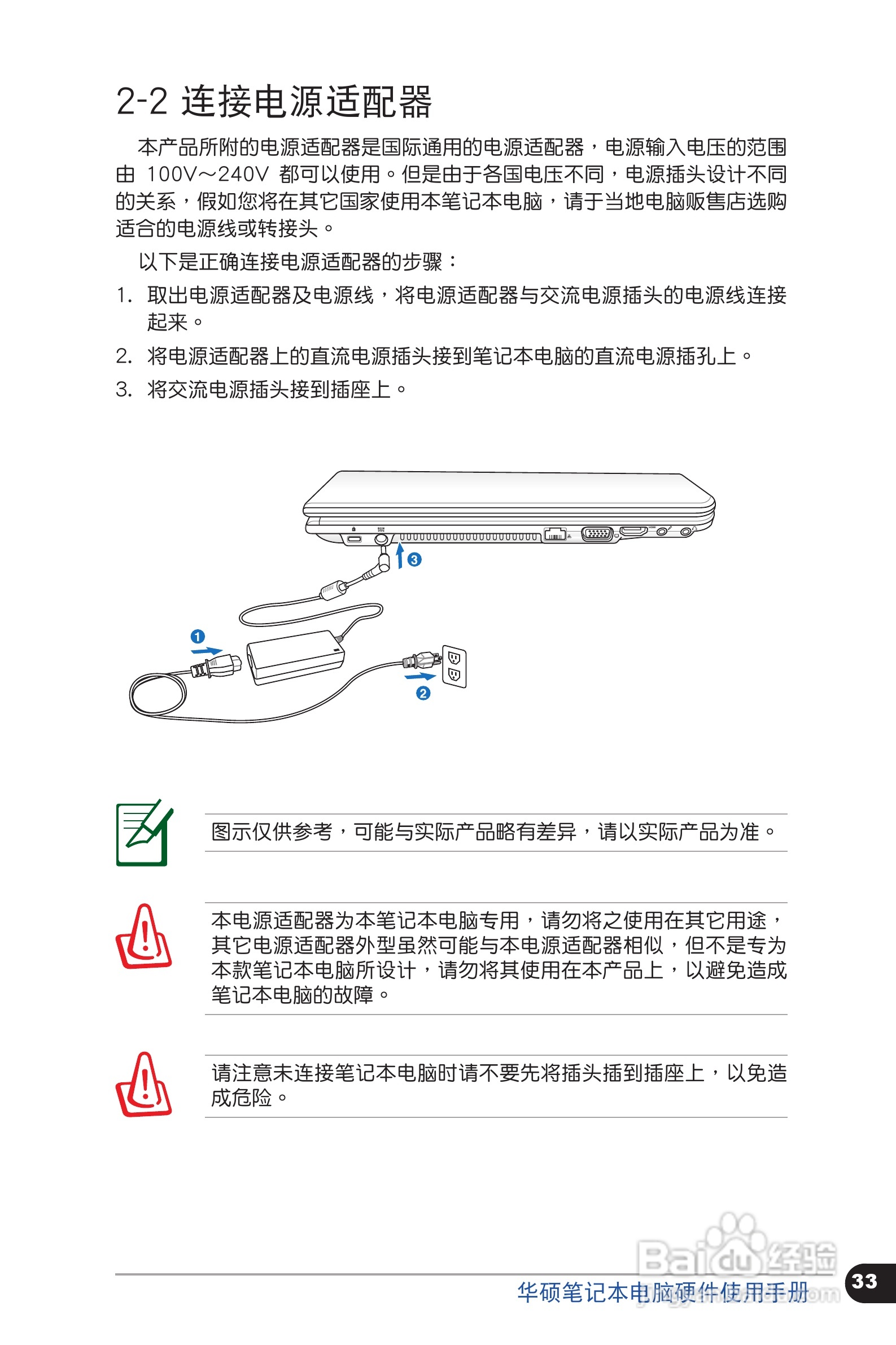 2-2 连接电源适配器

本产品所附的电源适配器是国际通用的电源适配器，电源输入电压的范围由 100V～240V 都可以使用。但是由于各国电压不同，电源插头设计不同的关系，假如您将在其它国家使用本笔记本电脑，请于当地电脑贩售店选购适合的电源线或转接头。

以下是正确连接电源适配器的步骤：

1. 取出电源适配器及电源线，将电源适配器与交流电源插头的电源线连接起来。
2. 将电源适配器上的直流电源插头接到笔记本电脑的直流电源插孔上。
3. 将交流电源插头接到插座上。

3

1

2

图示仅供参考，可能与实际产品略有差异，请以实际产品为准。

本电源适配器为本笔记本电脑专用，请勿将之使用在其它用途，其它电源适配器外型虽然可能与本电源适配器相似，但不是专为本款笔记本电脑所设计，请勿将其使用在本产品上，以避免造成笔记本电脑的故障。

请注意未连接笔记本电脑时请不要先将插头插到插座上，以免造成危险。

Baidu经验

华硕笔记本电脑硬件使用手册 33