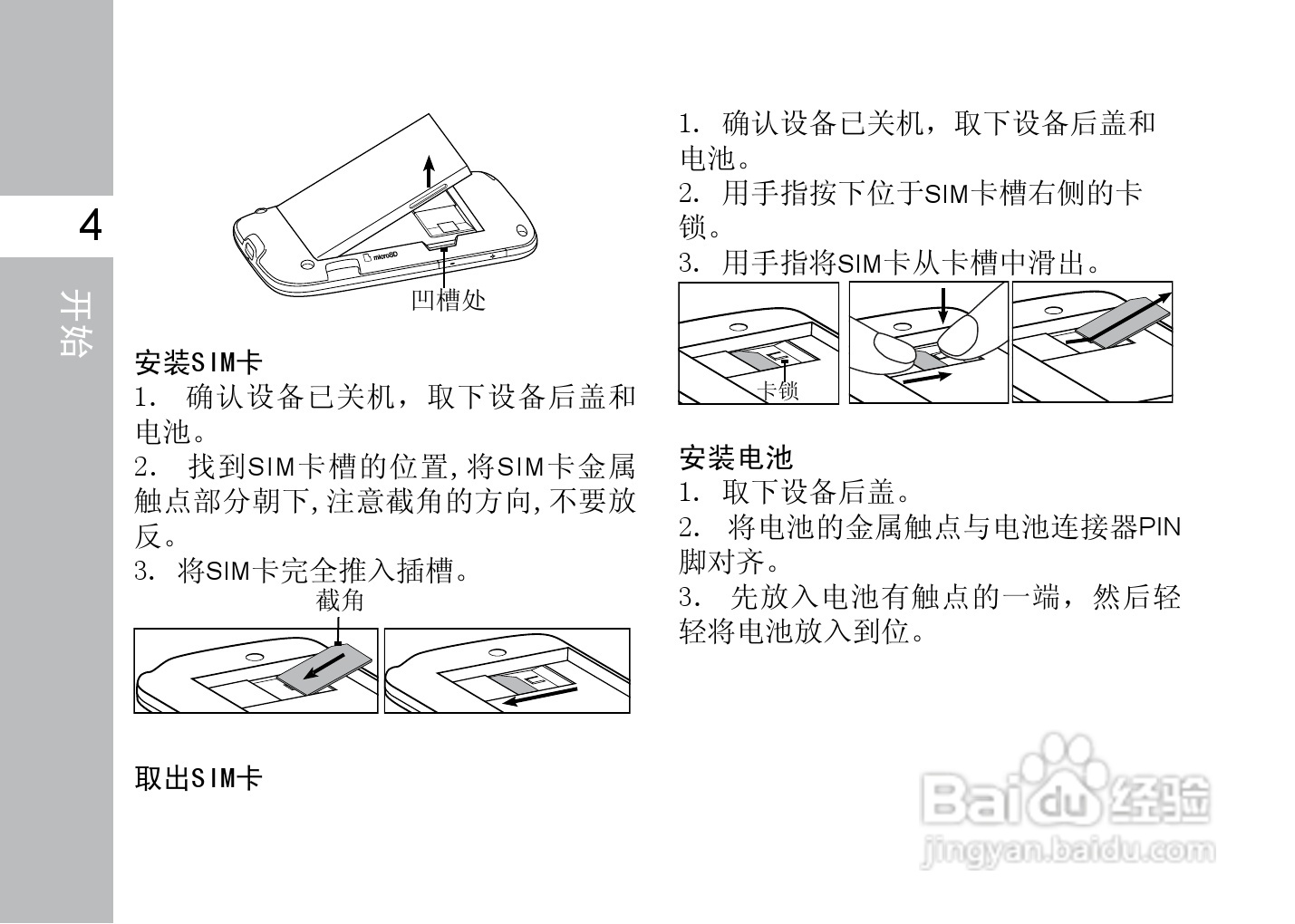 4

开始

microSD

凹槽处

安装SIM卡

1. 确认设备已关机，取下设备后盖和电池。

2. 找到SIM卡槽的位置,将SIM卡金属触点部分朝下,注意截角的方向,不要放反。

3. 将SIM卡完全推入插槽。

截角

取出SIM卡

1. 确认设备已关机，取下设备后盖和电池。

2. 用手指按下位于SIM卡槽右侧的卡锁。

3. 用手指将SIM卡从卡槽中滑出。

卡锁

安装电池

1. 取下设备后盖。

2. 将电池的金属触点与电池连接器PIN脚对齐。

3. 先放入电池有触点的一端，然后轻轻将电池放入到位。

Baidu经验
jingyan.baidu.com