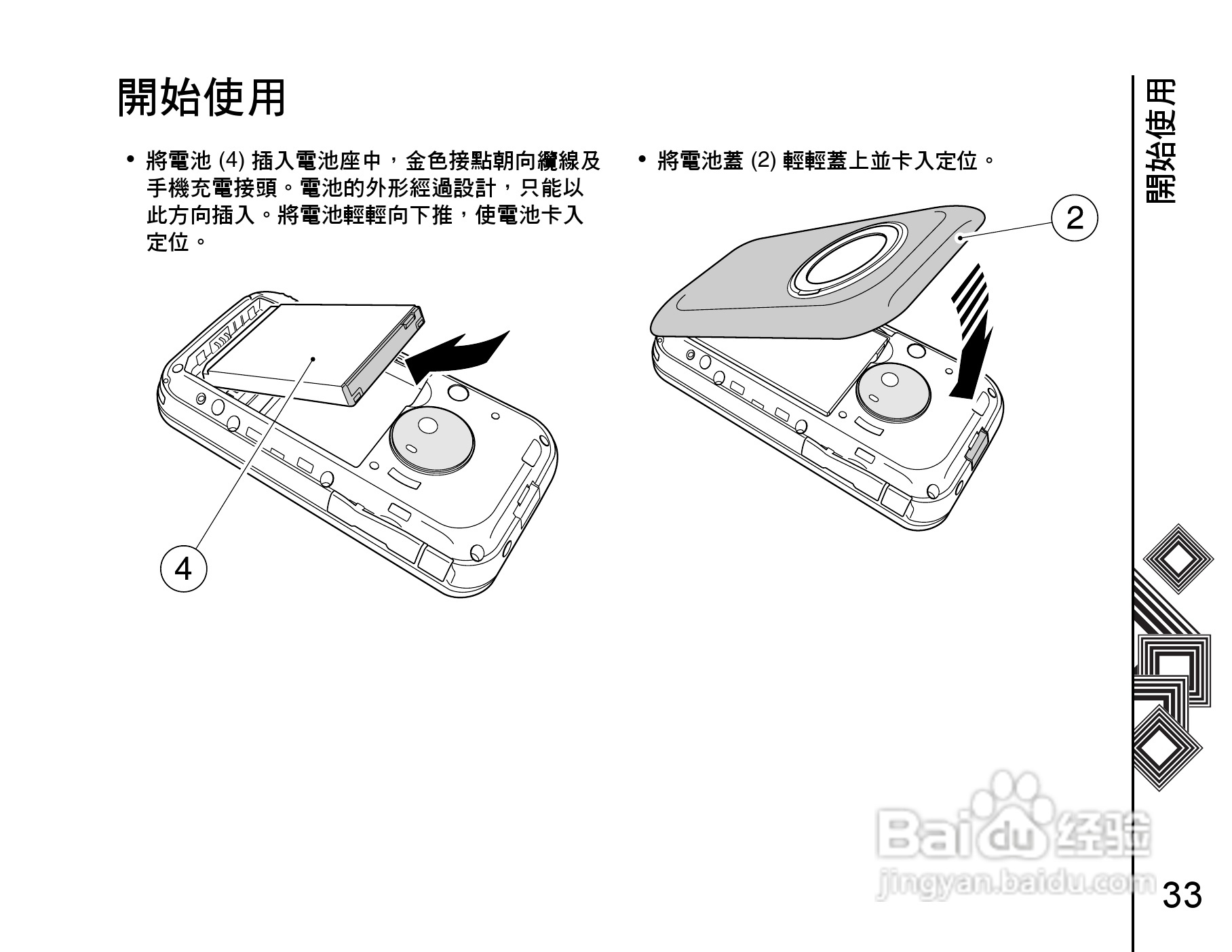 開始使用

• 將電池 (4) 插入電池座中，金色接點朝向纜線及手機充電接頭。電池的外形經過設計，只能以此方向插入。將電池輕輕向下推，使電池卡入定位。

4

• 將電池蓋 (2) 輕輕蓋上並卡入定位。

2

開始使用

Baidu 经验
jingyan.baidu.com

33