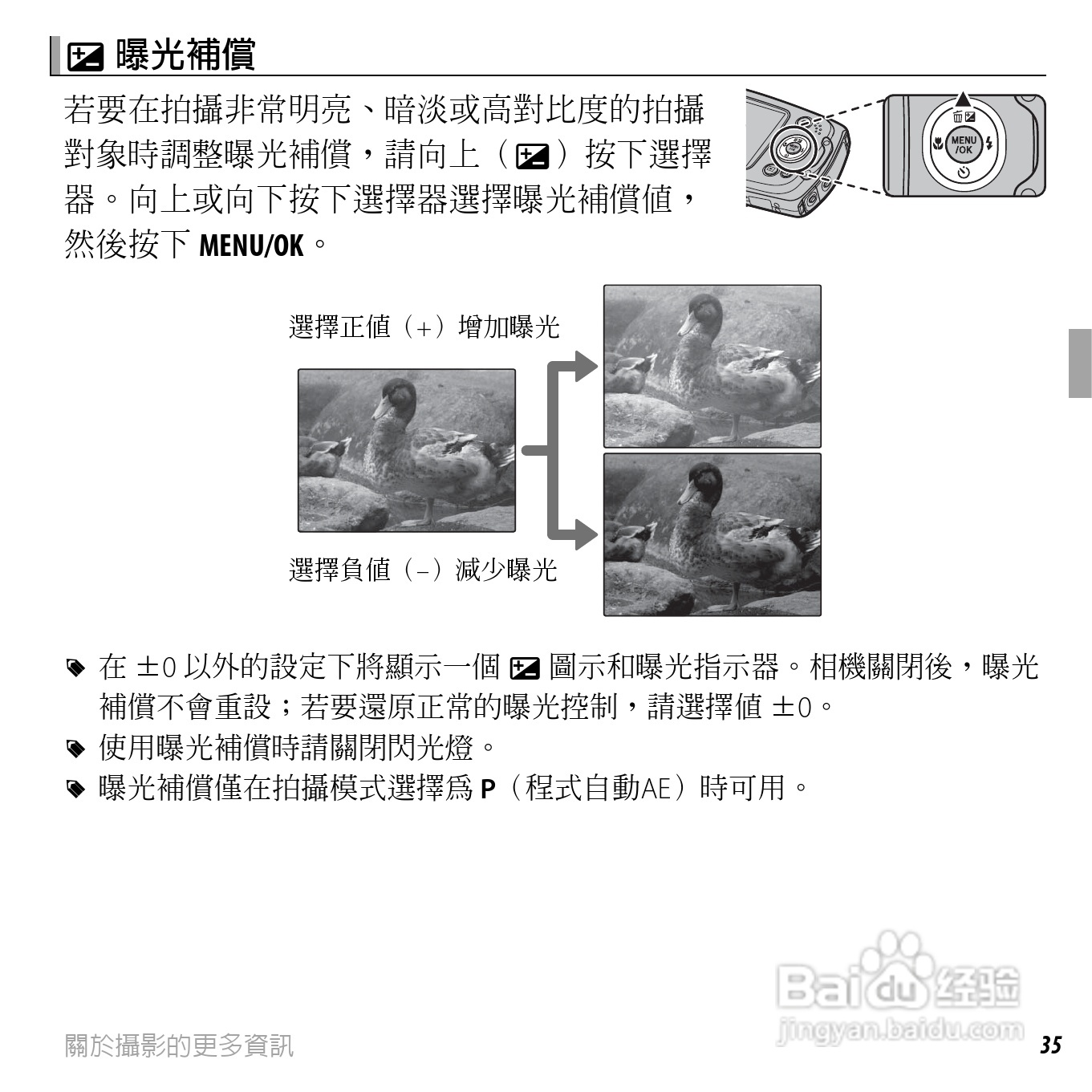 曝光補償

若要在拍攝非常明亮、暗淡或高對比度的拍攝對象時調整曝光補償，請向上（）按下選擇器。向上或向下按下選擇器選擇曝光補償值，然後按下 MENU/OK。

MENU /OK

選擇正值（+）增加曝光

選擇負值（–）減少曝光

在 ±0 以外的設定下將顯示一個 圖示和曝光指示器。相機關閉後，曝光補償不會重設；若要還原正常的曝光控制，請選擇值 ±0。

使用曝光補償時請關閉閃光燈。

曝光補償僅在拍攝模式選擇爲 P（程式自動AE）時可用。

Baidu 经验
jingyan.baidu.com

關於攝影的更多資訊

35