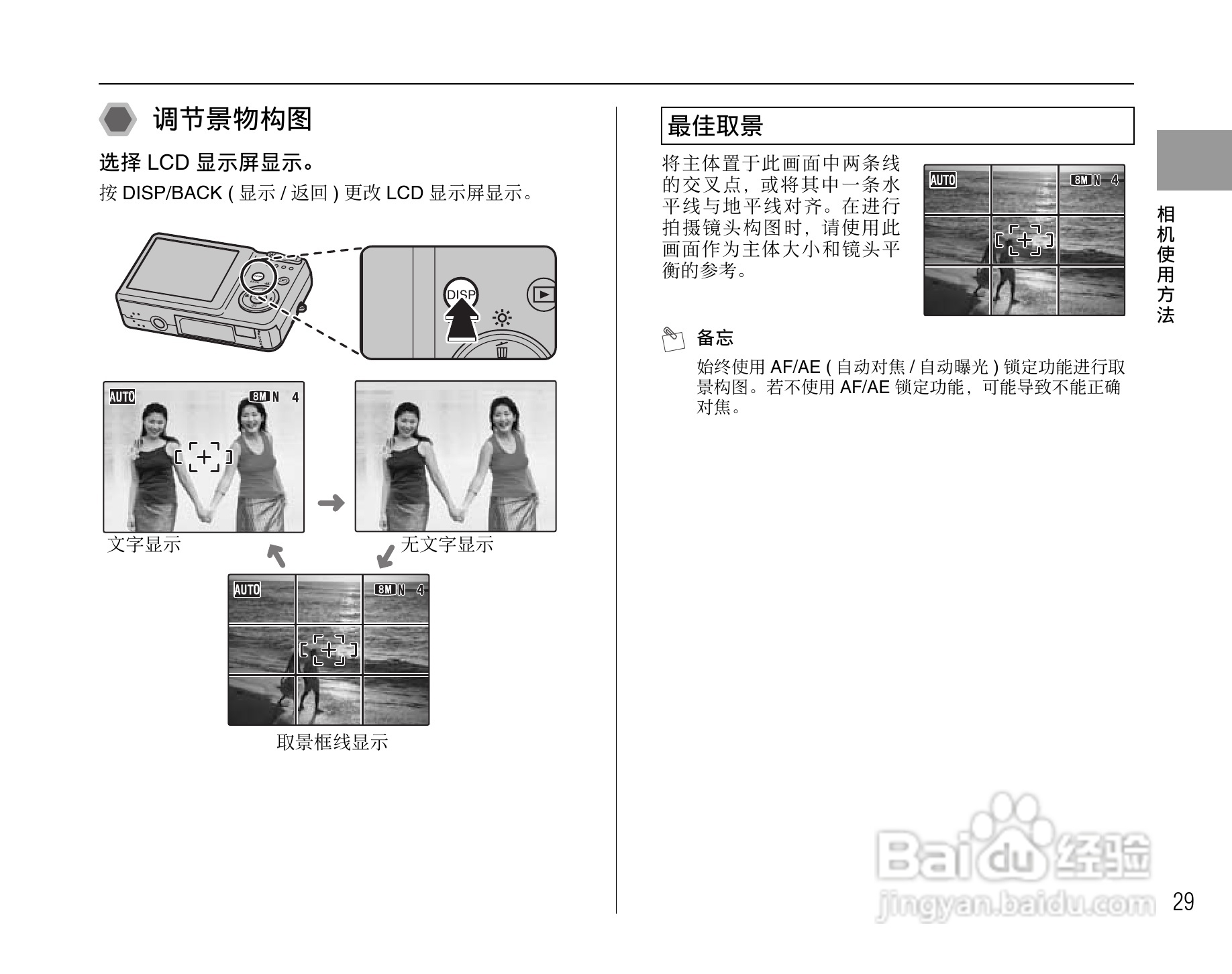 调节景物构图

选择 LCD 显示屏显示。

按 DISP/BACK ( 显示 / 返回 ) 更改 LCD 显示屏显示。

DISP

AUTO 8M N 4

文字显示

无文字显示

AUTO 8M N 4

取景框线显示

最佳取景

将主体置于此画面中两条线的交叉点，或将其中一条水平线与地平线对齐。在进行拍摄镜头构图时，请使用此画面作为主体大小和镜头平衡的参考。

AUTO 8M N 4

备忘

始终使用 AF/AE ( 自动对焦 / 自动曝光 ) 锁定功能进行取景构图。若不使用 AF/AE 锁定功能，可能导致不能正确对焦。

相机使用方法

Baidu 经验
jingyan.baidu.com

29