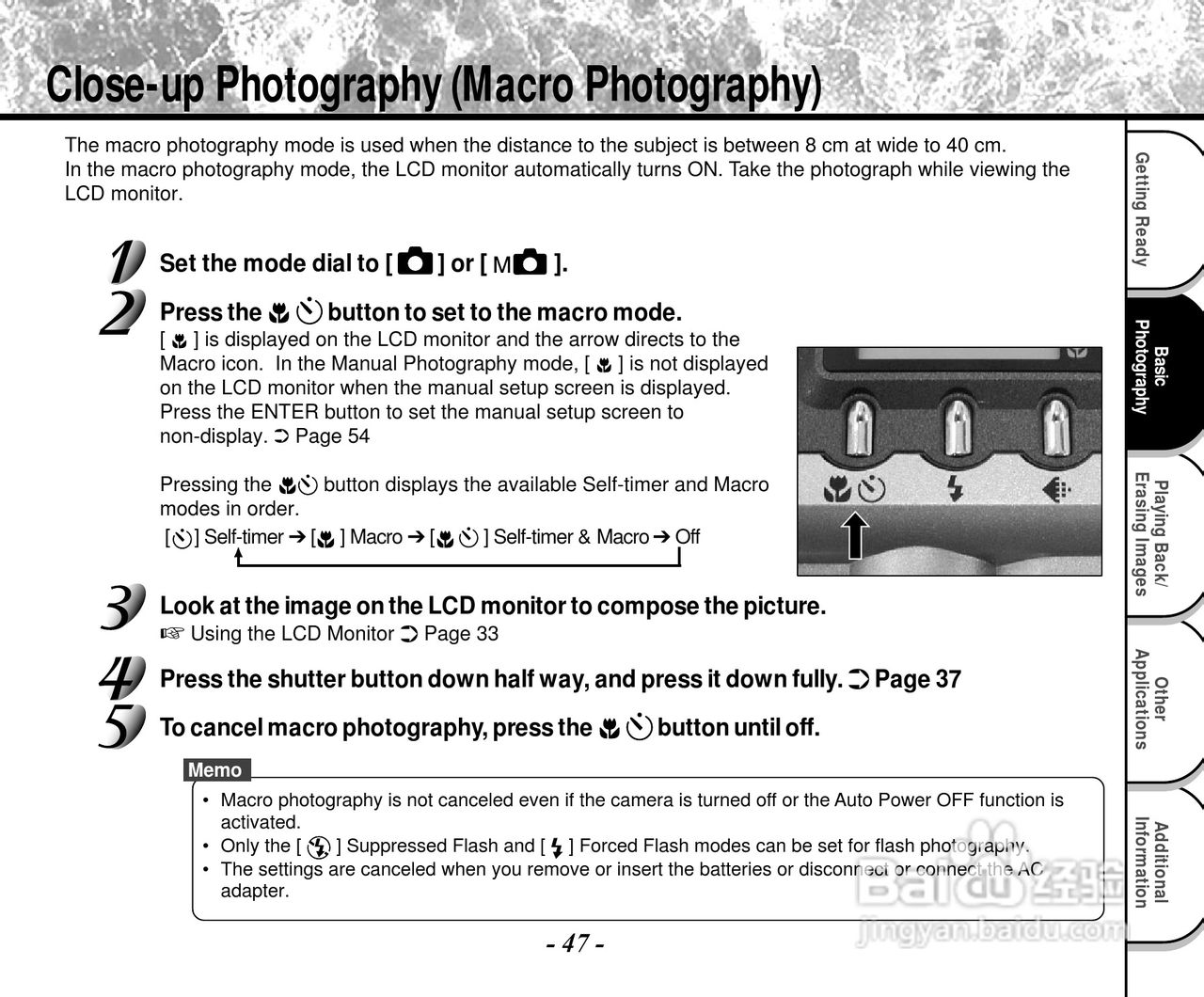 Close-up Photography (Macro Photography)

The macro photography mode is used when the distance to the subject is between 8 cm at wide to 40 cm.
In the macro photography mode, the LCD monitor automatically turns ON. Take the photograph while viewing the LCD monitor.

1 Set the mode dial to [ ] or [ M ].

2 Press the button to set to the macro mode.
[ ] is displayed on the LCD monitor and the arrow directs to the Macro icon. In the Manual Photography mode, [ ] is not displayed on the LCD monitor when the manual setup screen is displayed. Press the ENTER button to set the manual setup screen to non-display. ➲ Page 54

Pressing the button displays the available Self-timer and Macro modes in order.
[ ] Self-timer ➔ [ ] Macro ➔ [ ] Self-timer & Macro ➔ Off

3 Look at the image on the LCD monitor to compose the picture.
☞ Using the LCD Monitor ➲ Page 33

4 Press the shutter button down half way, and press it down fully. ➲ Page 37

5 To cancel macro photography, press the button until off.

Memo
• Macro photography is not canceled even if the camera is turned off or the Auto Power OFF function is activated.
• Only the [ ] Suppressed Flash and [ ] Forced Flash modes can be set for flash photography.
• The settings are canceled when you remove or insert the batteries or disconnect or connect the AC adapter.

- 47 -

Getting Ready
Basic Photography
Playing Back/ Erasing Images
Other Applications
Additional Information

Baidu 经验
jingyan.baidu.com