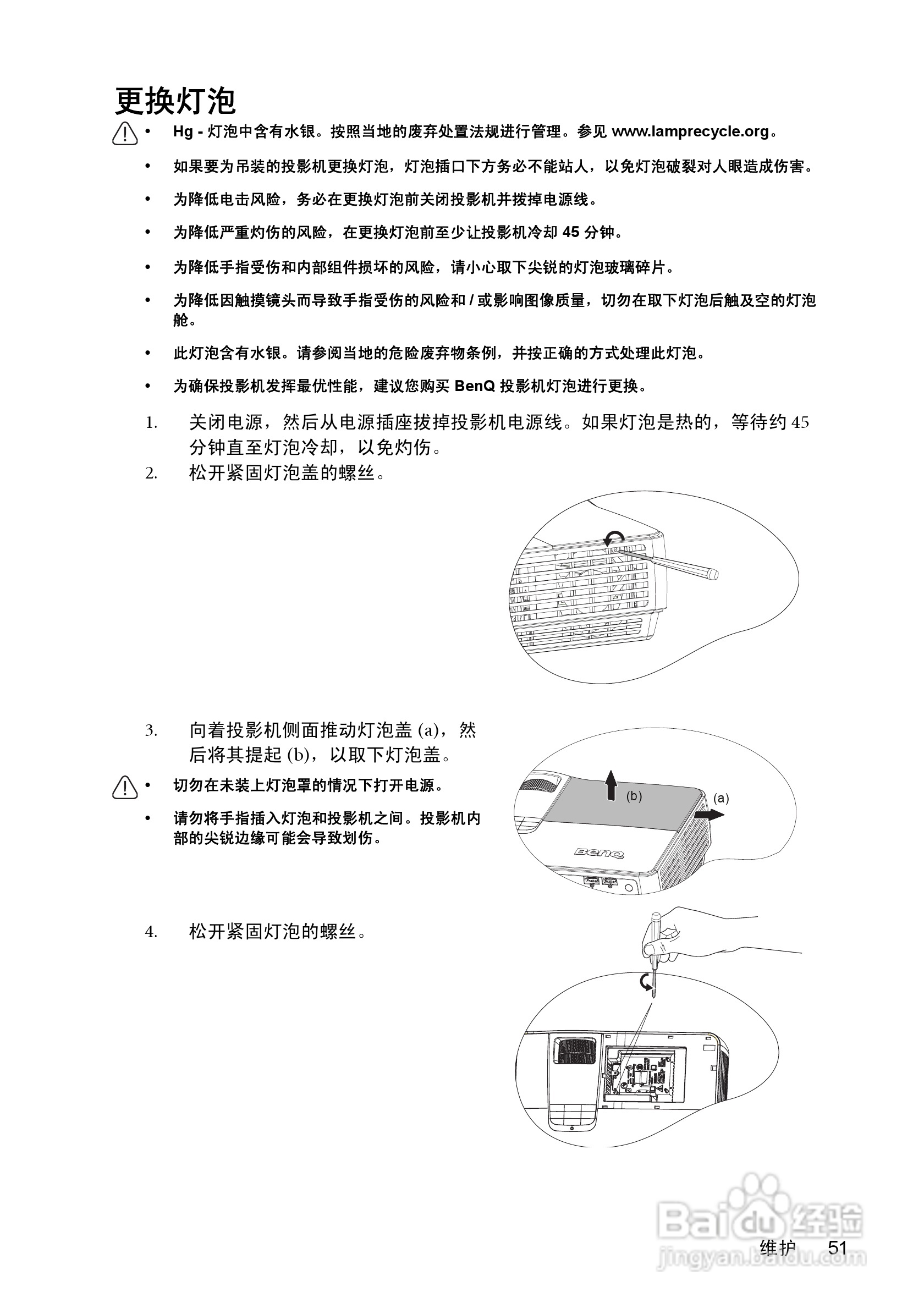 更换灯泡

• Hg - 灯泡中含有水银。按照当地的废弃处置法规进行管理。参见 www.lamprecycle.org。

• 如果要为吊装的投影机更换灯泡，灯泡插口下方务必不能站人，以免灯泡破裂对人眼造成伤害。

• 为降低电击风险，务必在更换灯泡前关闭投影机并拨掉电源线。

• 为降低严重灼伤的风险，在更换灯泡前至少让投影机冷却 45 分钟。

• 为降低手指受伤和内部组件损坏的风险，请小心取下尖锐的灯泡玻璃碎片。

• 为降低因触摸镜头而导致手指受伤的风险和 / 或影响图像质量，切勿在取下灯泡后触及空的灯泡舱。

• 此灯泡含有水银。请参阅当地的危险废弃物条例，并按正确的方式处理此灯泡。

• 为确保投影机发挥最优性能，建议您购买 BenQ 投影机灯泡进行更换。

1. 关闭电源，然后从电源插座拔掉投影机电源线。如果灯泡是热的，等待约 45 分钟直至灯泡冷却，以免灼伤。

2. 松开紧固灯泡盖的螺丝。

3. 向着投影机侧面推动灯泡盖 (a)，然后将其提起 (b)，以取下灯泡盖。

• 切勿在未装上灯泡罩的情况下打开电源。

• 请勿将手指插入灯泡和投影机之间。投影机内部的尖锐边缘可能会导致划伤。

(b)

(a)

BenQ

4. 松开紧固灯泡的螺丝。

Baidu 经验
jingyan.baidu.com

维护 51