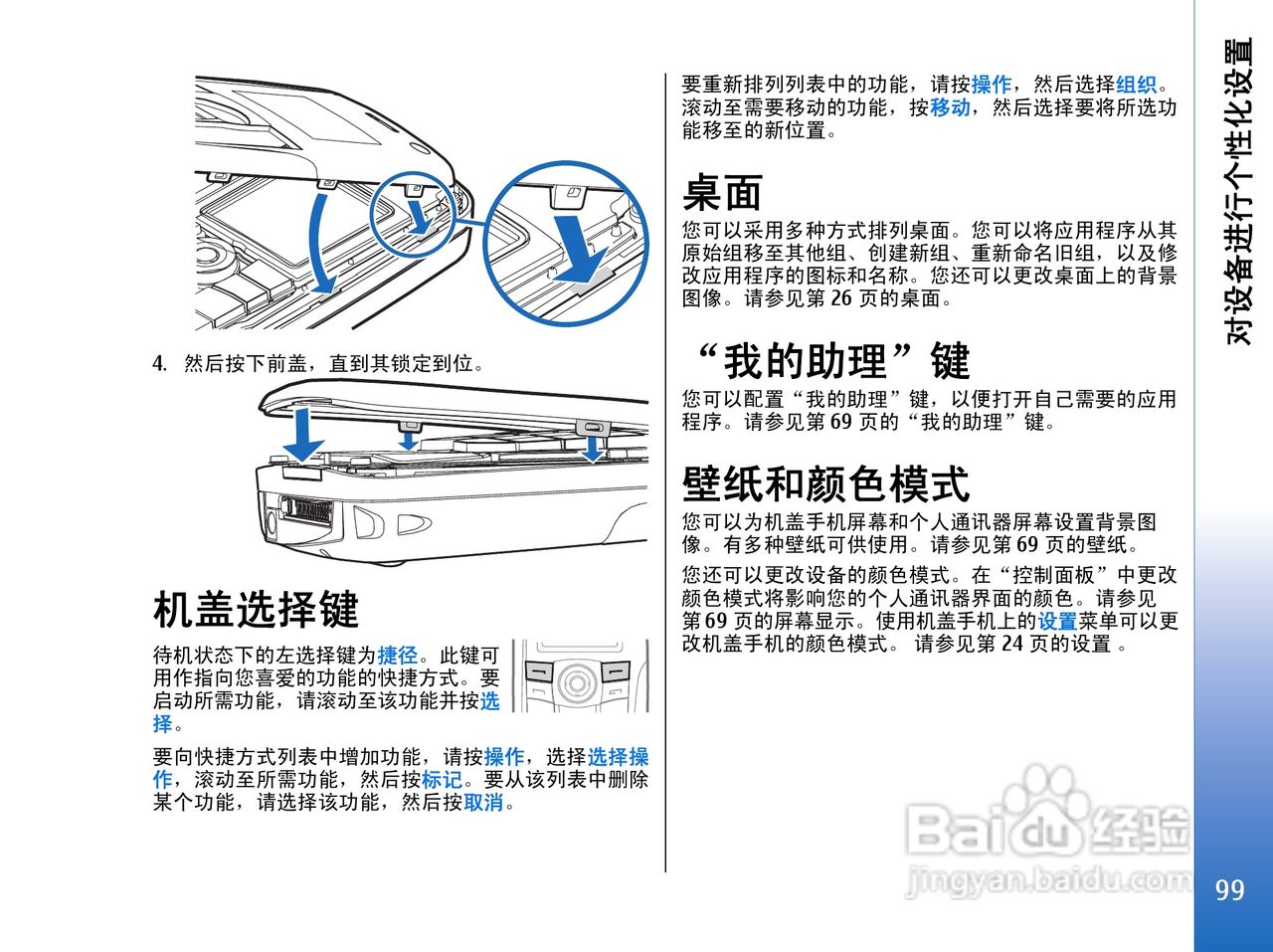 4. 然后按下前盖，直到其锁定到位。

机盖选择键

待机状态下的左选择键为捷径。此键可用作指向您喜爱的功能的快捷方式。要启动所需功能，请滚动至该功能并按选择。

要向快捷方式列表中增加功能，请按操作，选择选择操作，滚动至所需功能，然后按标记。要从该列表中删除某个功能，请选择该功能，然后按取消。

要重新排列列表中的功能，请按操作，然后选择组织。滚动至需要移动的功能，按移动，然后选择要将所选功能移至的新位置。

桌面

您可以采用多种方式排列桌面。您可以将应用程序从其原始组移至其他组、创建新组、重新命名旧组，以及修改应用程序的图标和名称。您还可以更改桌面上的背景图像。请参见第 26 页的桌面。

“我的助理”键

您可以配置“我的助理”键，以便打开自己需要的应用程序。请参见第 69 页的“我的助理”键。

壁纸和颜色模式

您可以为机盖手机屏幕和个人通讯器屏幕设置背景图像。有多种壁纸可供使用。请参见第 69 页的壁纸。

您还可以更改设备的颜色模式。在“控制面板”中更改颜色模式将影响您的个人通讯器界面的颜色。请参见第 69 页的屏幕显示。使用机盖手机上的设置菜单可以更改机盖手机的颜色模式。 请参见第 24 页的设置 。

对设备进行个性化设置

Baidu 经验
jingyan.baidu.com

99