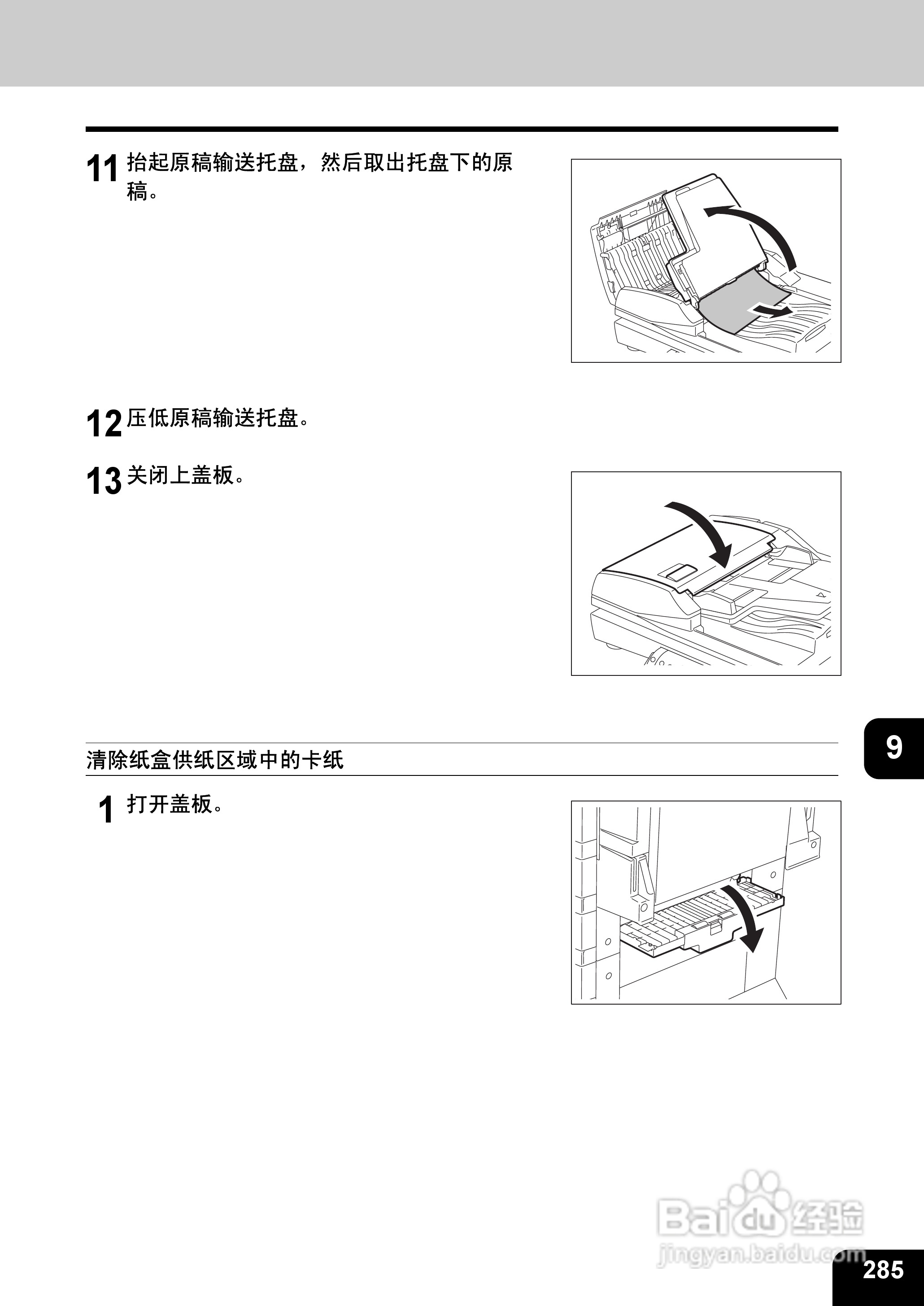 11 抬起原稿输送托盘，然后取出托盘下的原稿。

12 压低原稿输送托盘。

13 关闭上盖板。

9

清除纸盒供纸区域中的卡纸

1 打开盖板。

Baidu 经验
jingyan.baidu.com

285