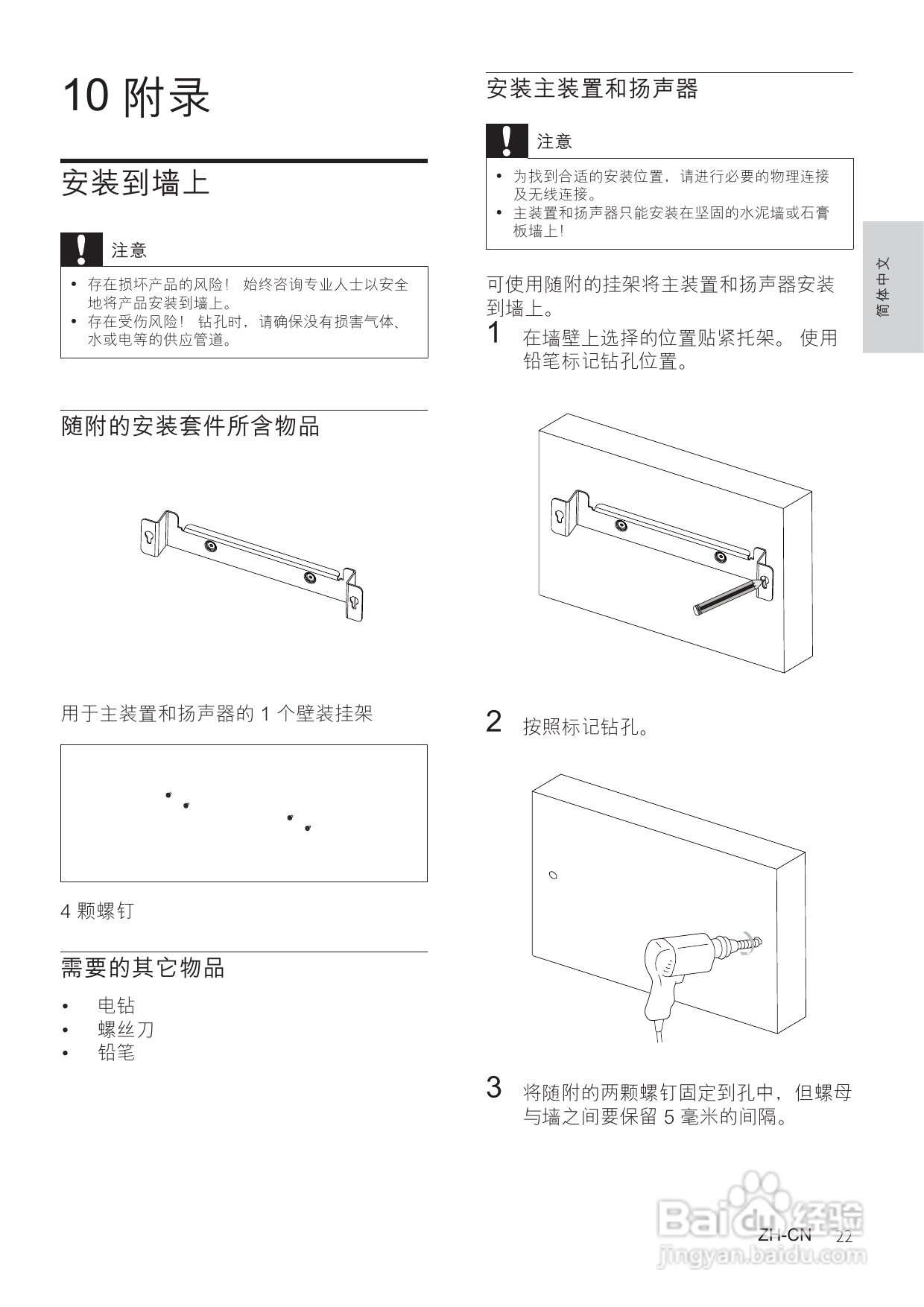 10 附录

安装到墙上

注意

• 存在损坏产品的风险！ 始终咨询专业人士以安全地将产品安装到墙上。
• 存在受伤风险！ 钻孔时，请确保没有损害气体、水或电等的供应管道。

随附的安装套件所含物品

用于主装置和扬声器的 1 个壁装挂架

4 颗螺钉

需要的其它物品

• 电钻
• 螺丝刀
• 铅笔

安装主装置和扬声器

注意

• 为找到合适的安装位置，请进行必要的物理连接及无线连接。
• 主装置和扬声器只能安装在坚固的水泥墙或石膏板墙上！

可使用随附的挂架将主装置和扬声器安装到墙上。

1 在墙壁上选择的位置贴紧托架。 使用铅笔标记钻孔位置。

2 按照标记钻孔。

3 将随附的两颗螺钉固定到孔中，但螺母与墙之间要保留 5 毫米的间隔。

简体中文

ZH-CN 22

Baidu 经验
jingyan.baidu.com