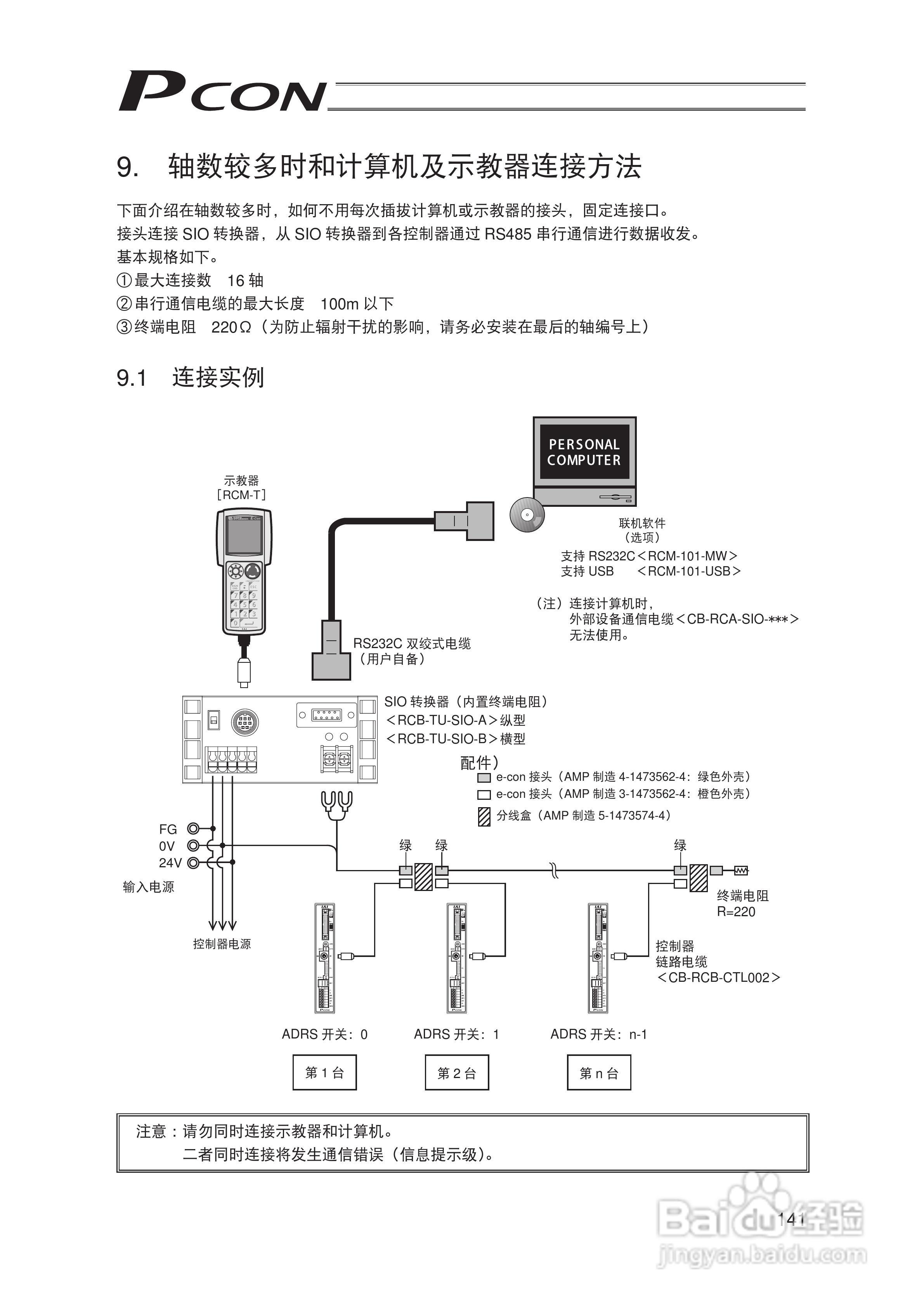 PCON

9. 轴数较多时和计算机及示教器连接方法

下面介绍在轴数较多时，如何不用每次插拔计算机或示教器的接头，固定连接口。
接头连接 SIO 转换器，从 SIO 转换器到各控制器通过 RS485 串行通信进行数据收发。
基本规格如下。
①最大连接数 16 轴
②串行通信电缆的最大长度 100m 以下
③终端电阻 220Ω（为防止辐射干扰的影响，请务必安装在最后的轴编号上）

9.1 连接实例

PERSONAL COMPUTER

示教器
［RCM-T］

联机软件
（选项）
支持 RS232C＜RCM-101-MW＞
支持 USB ＜RCM-101-USB＞

（注）连接计算机时，
外部设备通信电缆＜CB-RCA-SIO-***＞
无法使用。

RS232C 双绞式电缆
（用户自备）

SIO 转换器（内置终端电阻）
＜RCB-TU-SIO-A＞纵型
＜RCB-TU-SIO-B＞横型

配件）
e-con 接头（AMP 制造 4-1473562-4：绿色外壳）
e-con 接头（AMP 制造 3-1473562-4：橙色外壳）
分线盒（AMP 制造 5-1473574-4）

FG
0V
24V
输入电源

控制器电源

绿 绿 绿

终端电阻
R=220

控制器
链路电缆
＜CB-RCB-CTL002＞

ADRS 开关：0
ADRS 开关：1
ADRS 开关：n-1

第 1 台
第 2 台
第 n 台

注意：请勿同时连接示教器和计算机。
二者同时连接将发生通信错误（信息提示级）。

141

Baidu经验
jingyan.baidu.com