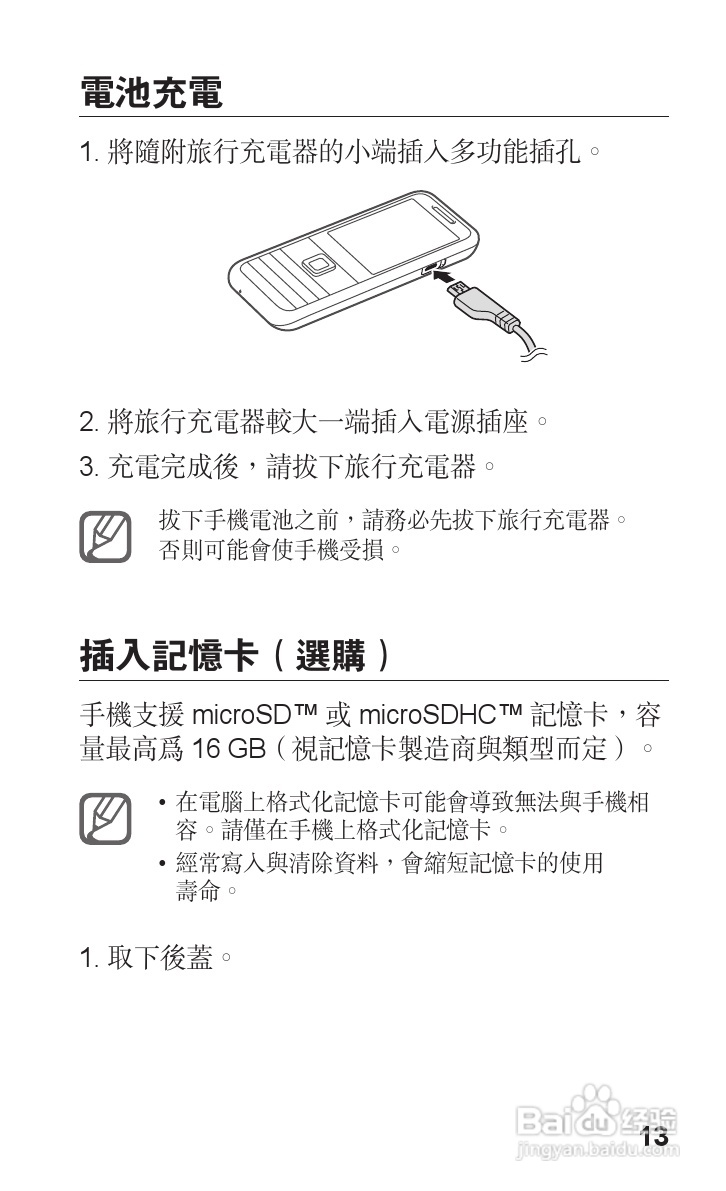 電池充電

1. 將隨附旅行充電器的小端插入多功能插孔。

2. 將旅行充電器較大一端插入電源插座。

3. 充電完成後，請拔下旅行充電器。

拔下手機電池之前，請務必先拔下旅行充電器。否則可能會使手機受損。

插入記憶卡（選購）

手機支援 microSD™ 或 microSDHC™ 記憶卡，容量最高爲 16 GB（視記憶卡製造商與類型而定）。

• 在電腦上格式化記憶卡可能會導致無法與手機相容。請僅在手機上格式化記憶卡。
• 經常寫入與清除資料，會縮短記憶卡的使用壽命。

1. 取下後蓋。

Baidu 经验
jingyan.baidu.com

13