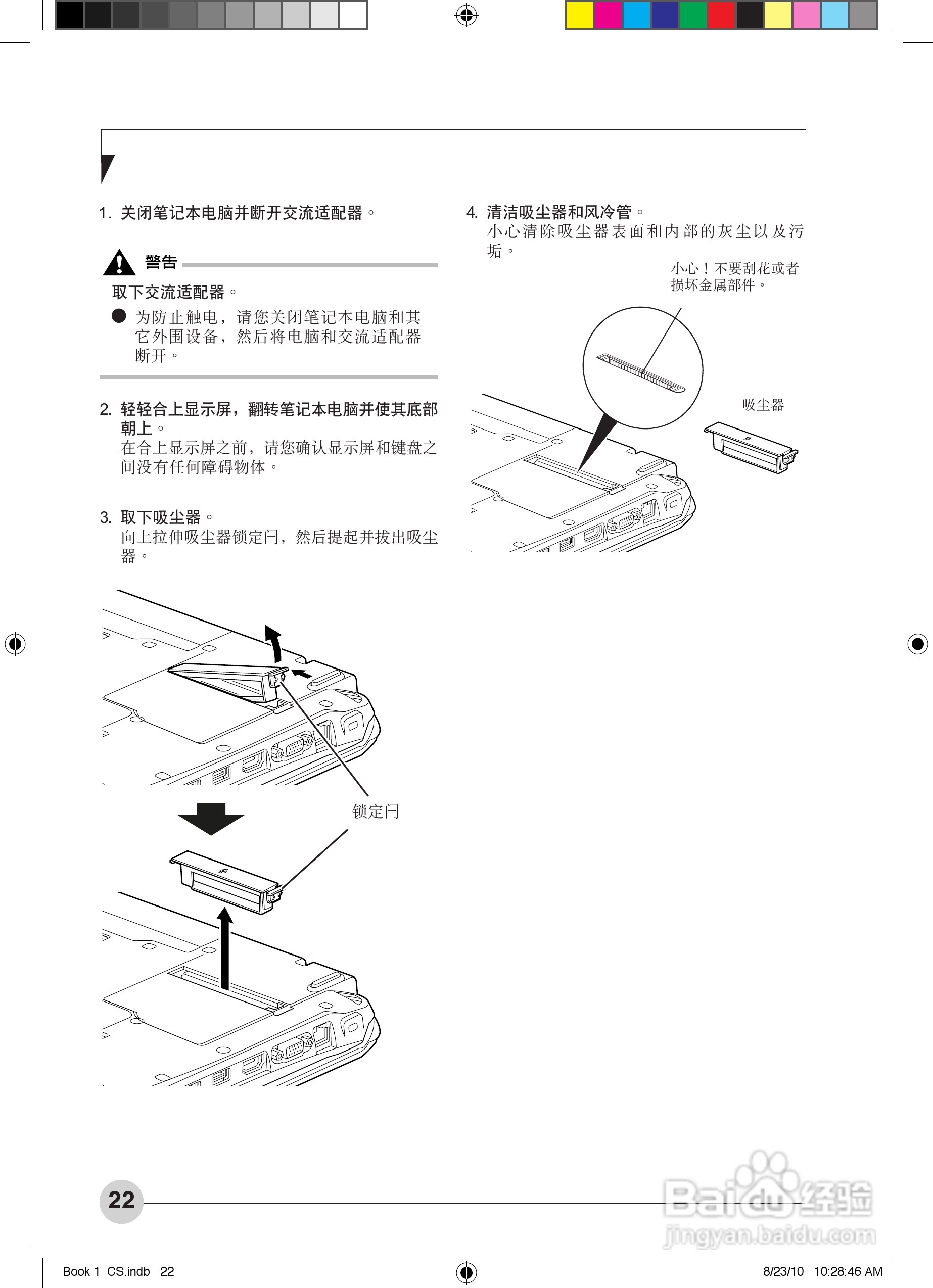 1. 关闭笔记本电脑并断开交流适配器。

警告

取下交流适配器。

● 为防止触电，请您关闭笔记本电脑和其它外围设备，然后将电脑和交流适配器断开。

2. 轻轻合上显示屏，翻转笔记本电脑并使其底部朝上。
在合上显示屏之前，请您确认显示屏和键盘之间没有任何障碍物体。

3. 取下吸尘器。
向上拉伸吸尘器锁定闩，然后提起并拔出吸尘器。

锁定闩

4. 清洁吸尘器和风冷管。
小心清除吸尘器表面和内部的灰尘以及污垢。

小心！不要刮花或者损坏金属部件。

吸尘器

22

Baidu经验
jingyan.baidu.com

Book 1_CS.indb 22

8/23/10 10:28:46 AM