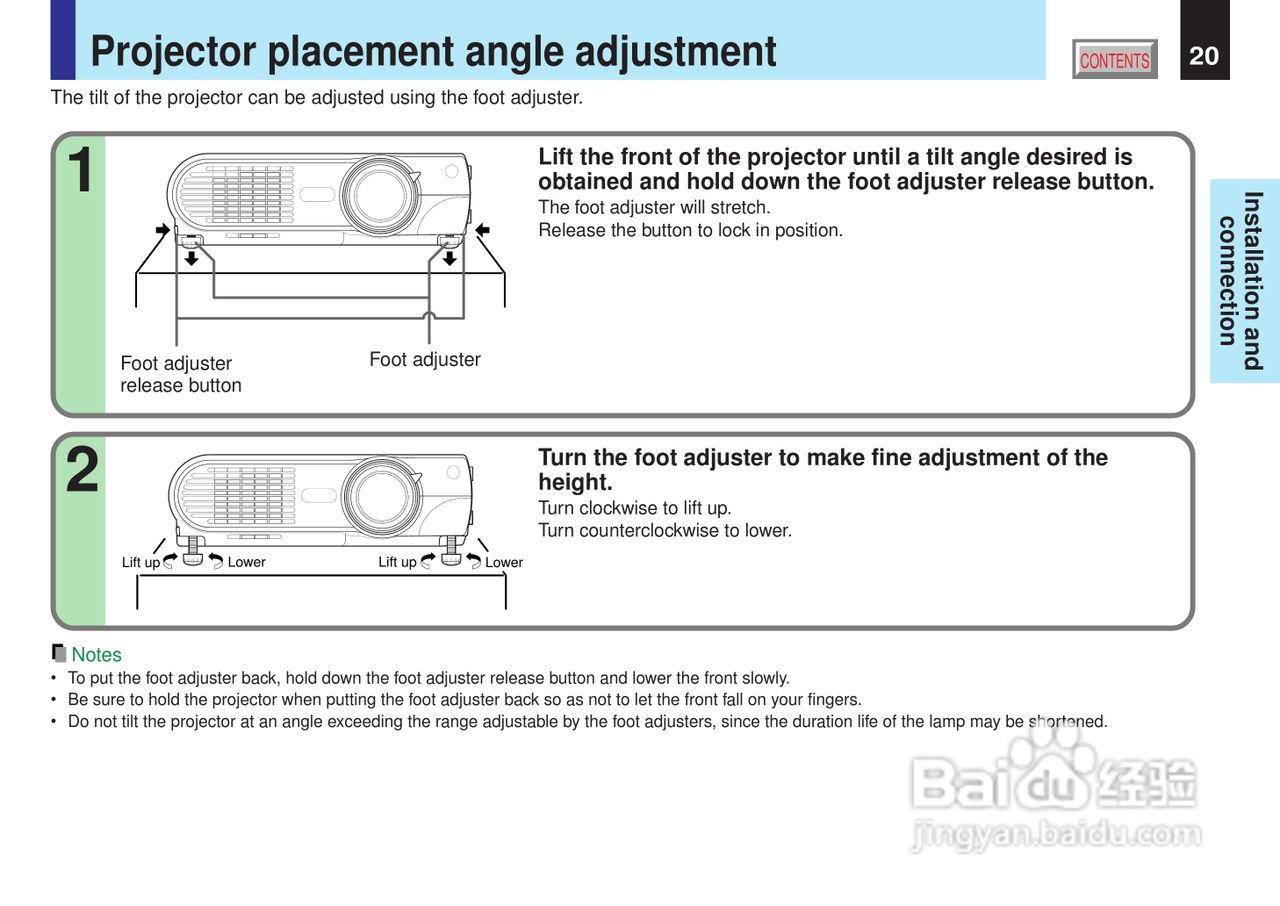 Projector placement angle adjustment

CONTENTS

20

The tilt of the projector can be adjusted using the foot adjuster.

Installation and connection

1

Foot adjuster release button

Foot adjuster

Lift the front of the projector until a tilt angle desired is obtained and hold down the foot adjuster release button.
The foot adjuster will stretch.
Release the button to lock in position.

2

Lift up

Lower

Lift up

Lower

Turn the foot adjuster to make fine adjustment of the height.
Turn clockwise to lift up.
Turn counterclockwise to lower.

Notes
• To put the foot adjuster back, hold down the foot adjuster release button and lower the front slowly.
• Be sure to hold the projector when putting the foot adjuster back so as not to let the front fall on your fingers.
• Do not tilt the projector at an angle exceeding the range adjustable by the foot adjusters, since the duration life of the lamp may be shortened.

Baidu 经验
jingyan.baidu.com