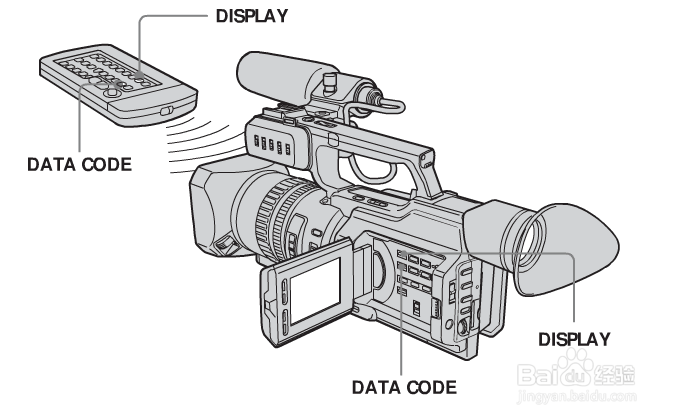 DISPLAY

DATA CODE

DISPLAY

DATA CODE

Baidu经验
jingyan.baidu.com