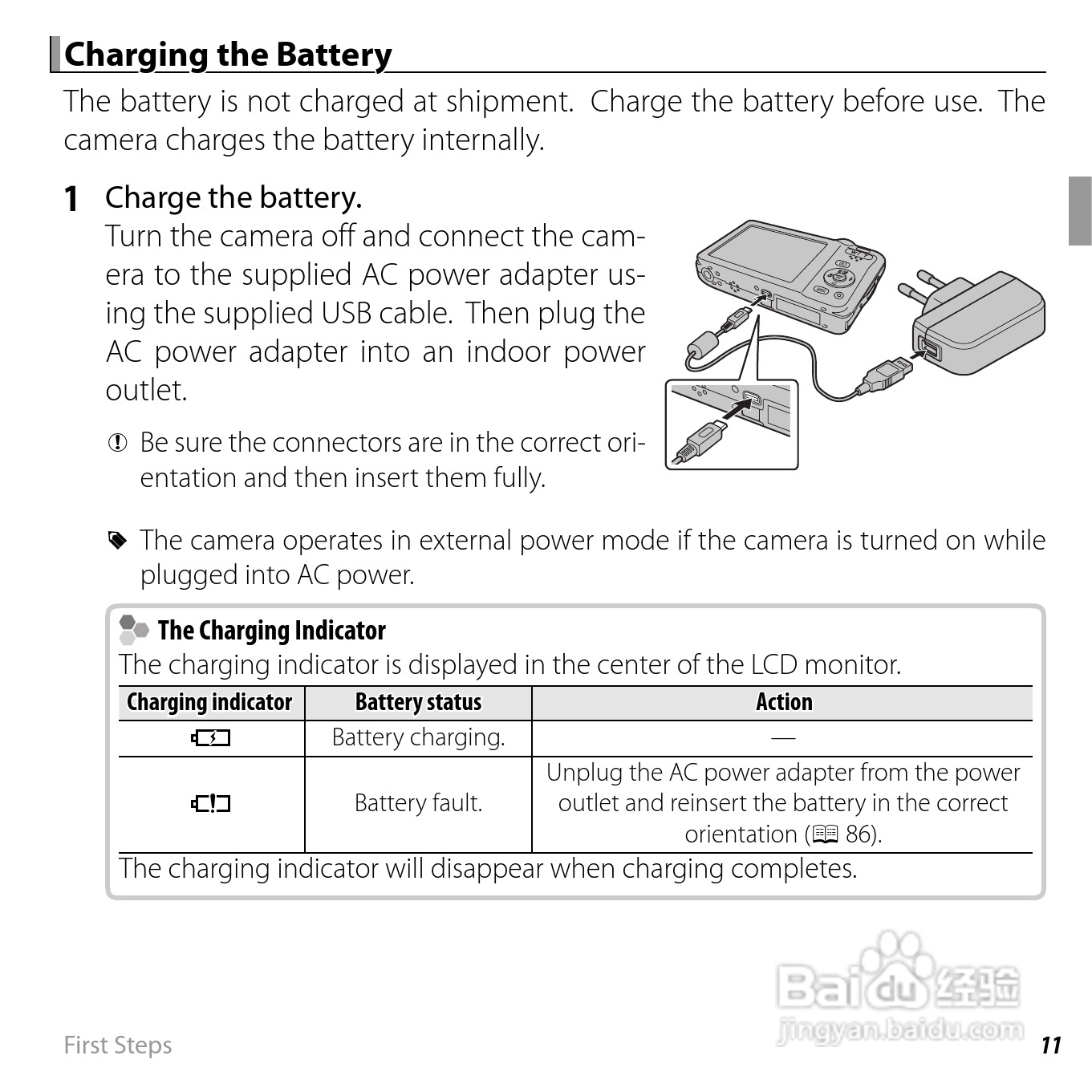 Charging the Battery

The battery is not charged at shipment. Charge the battery before use. The camera charges the battery internally.

1 Charge the battery.
Turn the camera off and connect the camera to the supplied AC power adapter using the supplied USB cable. Then plug the AC power adapter into an indoor power outlet.

Be sure the connectors are in the correct orientation and then insert them fully.

The camera operates in external power mode if the camera is turned on while plugged into AC power.

The Charging Indicator
The charging indicator is displayed in the center of the LCD monitor.

| Charging indicator | Battery status | Action |
|---|---|---|
| | Battery charging. | — |
| | Battery fault. | Unplug the AC power adapter from the power outlet and reinsert the battery in the correct orientation (86). |

The charging indicator will disappear when charging completes.

Baidu 经验
jingyan.baidu.com

First Steps 11