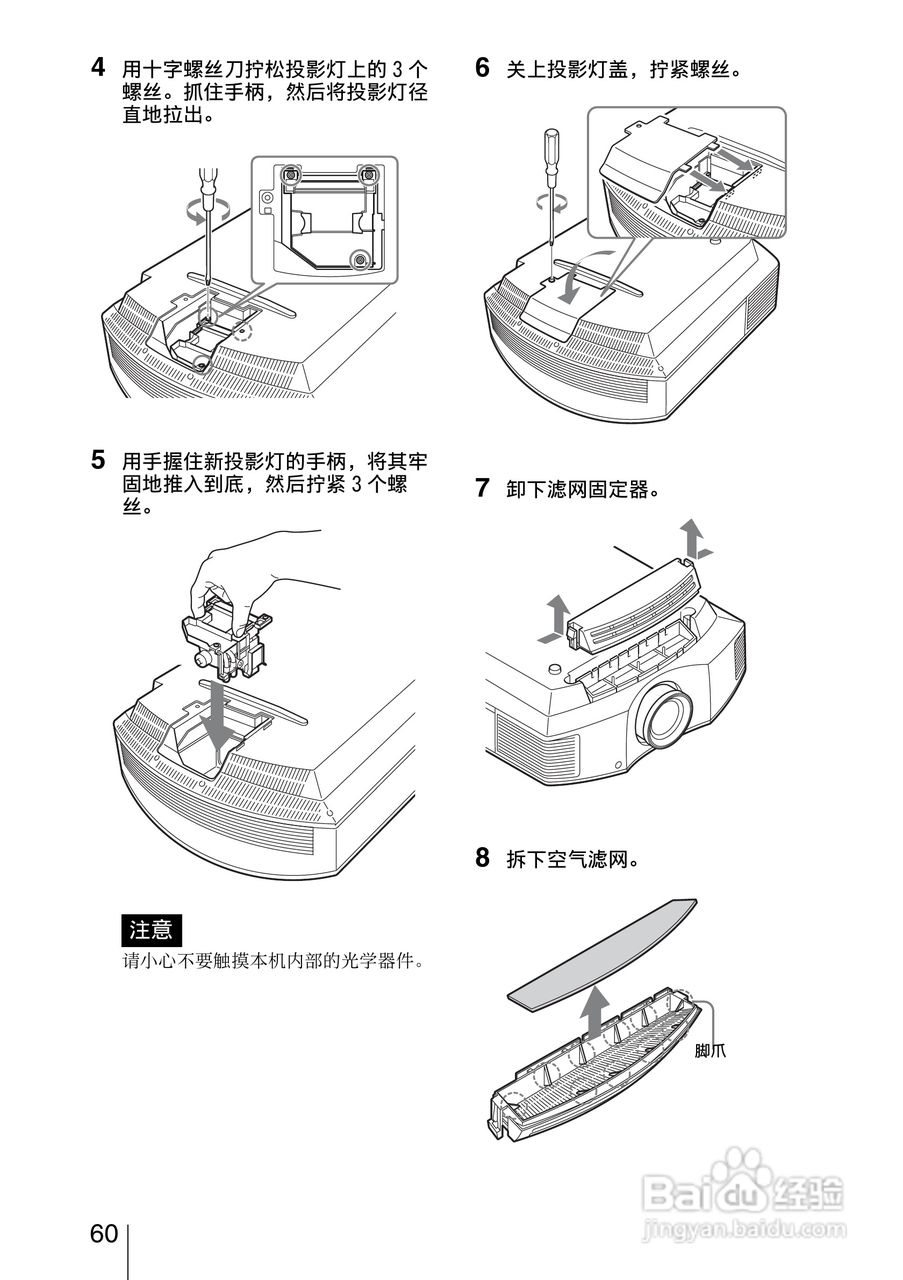 4 用十字螺丝刀拧松投影灯上的 3 个螺丝。抓住手柄，然后将投影灯径直地拉出。

5 用手握住新投影灯的手柄，将其牢固地推入到底，然后拧紧 3 个螺丝。

注意
请小心不要触摸本机内部的光学器件。

6 关上投影灯盖，拧紧螺丝。

7 卸下滤网固定器。

8 拆下空气滤网。

脚爪

Baidu 经验
jingyan.baidu.com

60