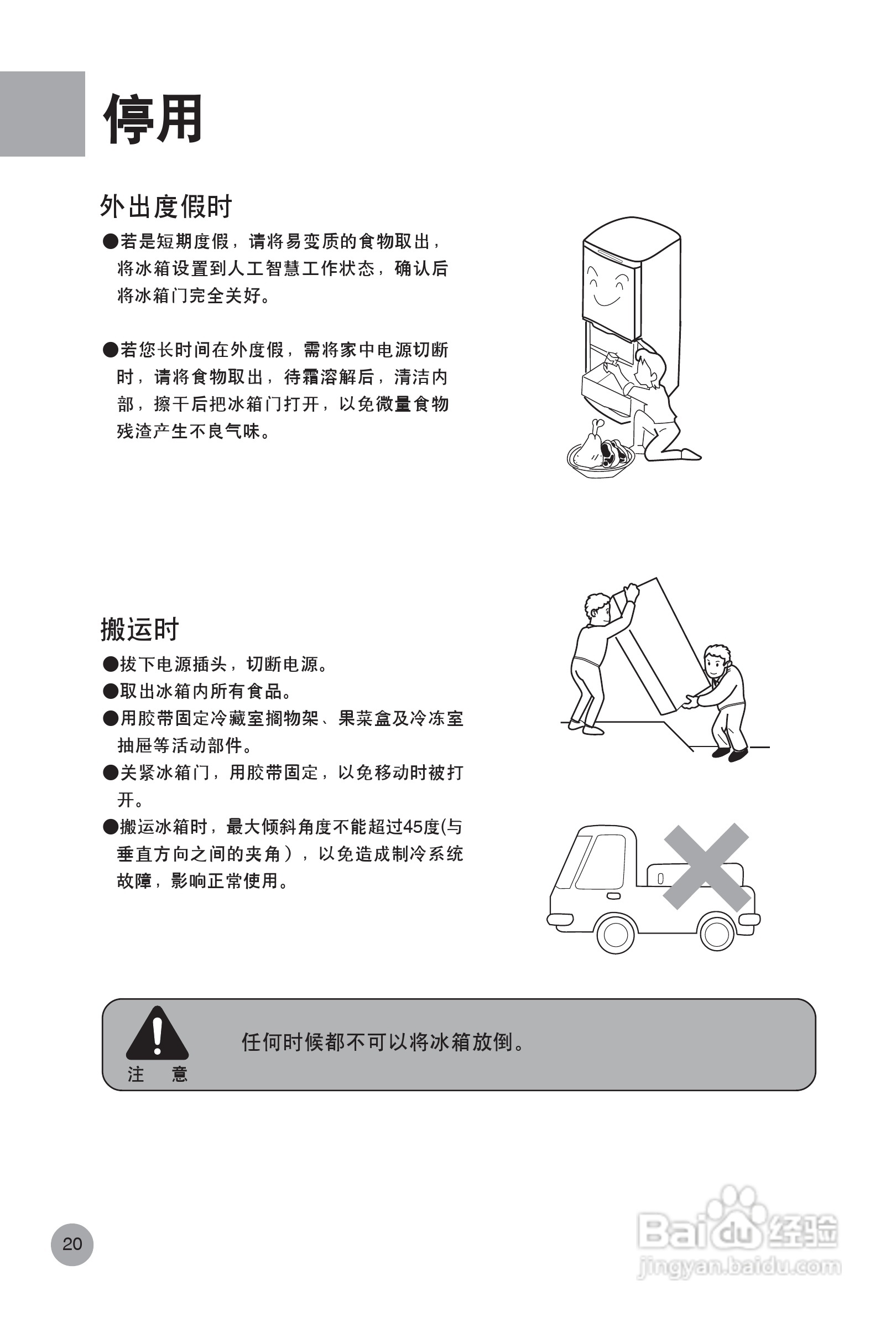 停用

外出度假时

●若是短期度假，请将易变质的食物取出，将冰箱设置到人工智慧工作状态，确认后将冰箱门完全关好。

●若您长时间在外度假，需将家中电源切断时，请将食物取出，待霜溶解后，清洁内部，擦干后把冰箱门打开，以免微量食物残渣产生不良气味。

搬运时

●拔下电源插头，切断电源。
●取出冰箱内所有食品。
●用胶带固定冷藏室搁物架、果菜盒及冷冻室抽屉等活动部件。
●关紧冰箱门，用胶带固定，以免移动时被打开。
●搬运冰箱时，最大倾斜角度不能超过45度(与垂直方向之间的夹角），以免造成制冷系统故障，影响正常使用。

注 意

任何时候都不可以将冰箱放倒。

20

Baidu经验
jingyan.baidu.com