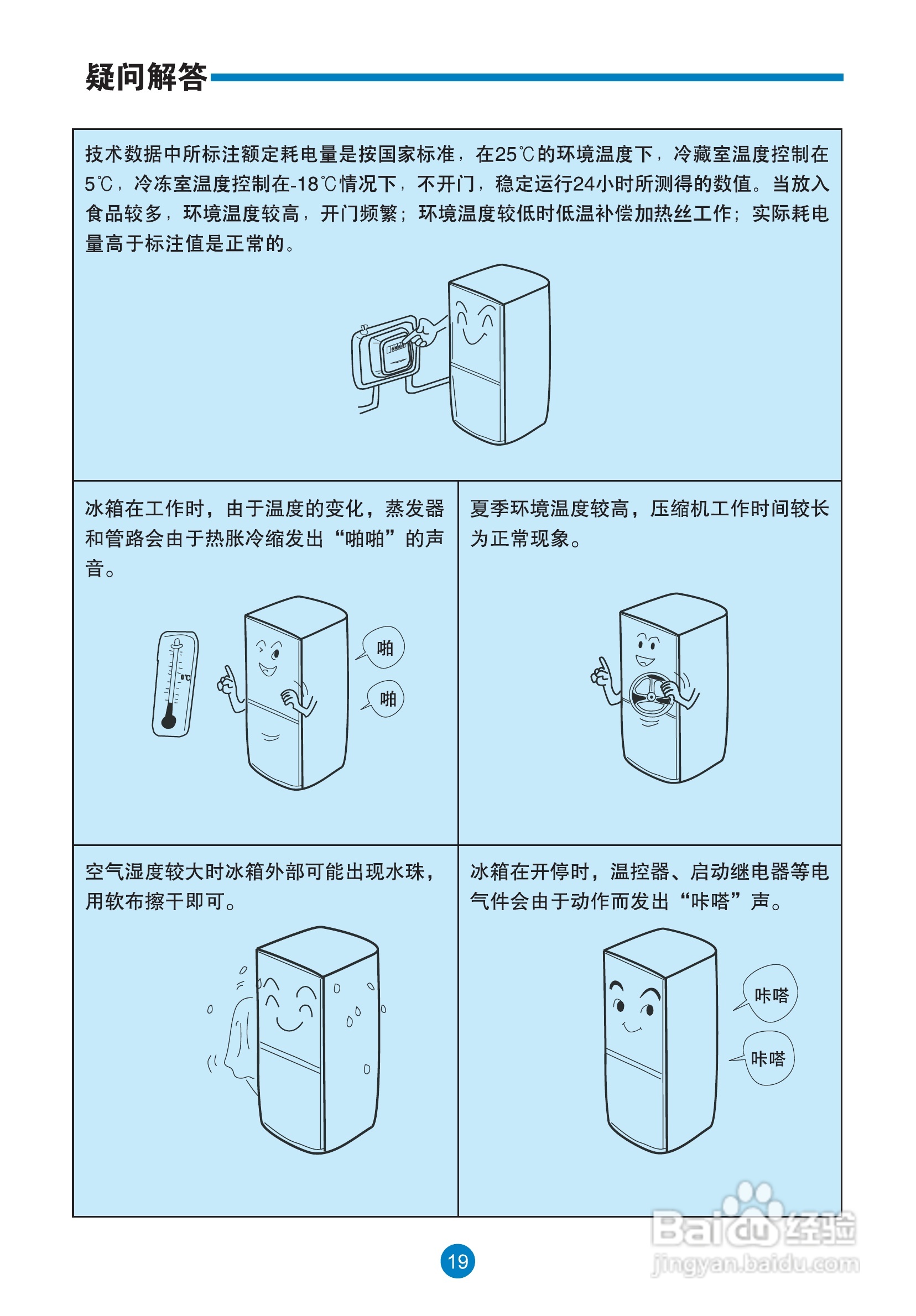 疑问解答

技术数据中所标注额定耗电量是按国家标准，在25℃的环境温度下，冷藏室温度控制在5℃，冷冻室温度控制在-18℃情况下，不开门，稳定运行24小时所测得的数值。当放入食品较多，环境温度较高，开门频繁；环境温度较低时低温补偿加热丝工作；实际耗电量高于标注值是正常的。

冰箱在工作时，由于温度的变化，蒸发器和管路会由于热胀冷缩发出“啪啪”的声音。

啪

啪

夏季环境温度较高，压缩机工作时间较长为正常现象。

空气湿度较大时冰箱外部可能出现水珠，用软布擦干即可。

冰箱在开停时，温控器、启动继电器等电气件会由于动作而发出“咔嗒”声。

咔嗒

咔嗒

19

Baidu经验
jingyan.baidu.com