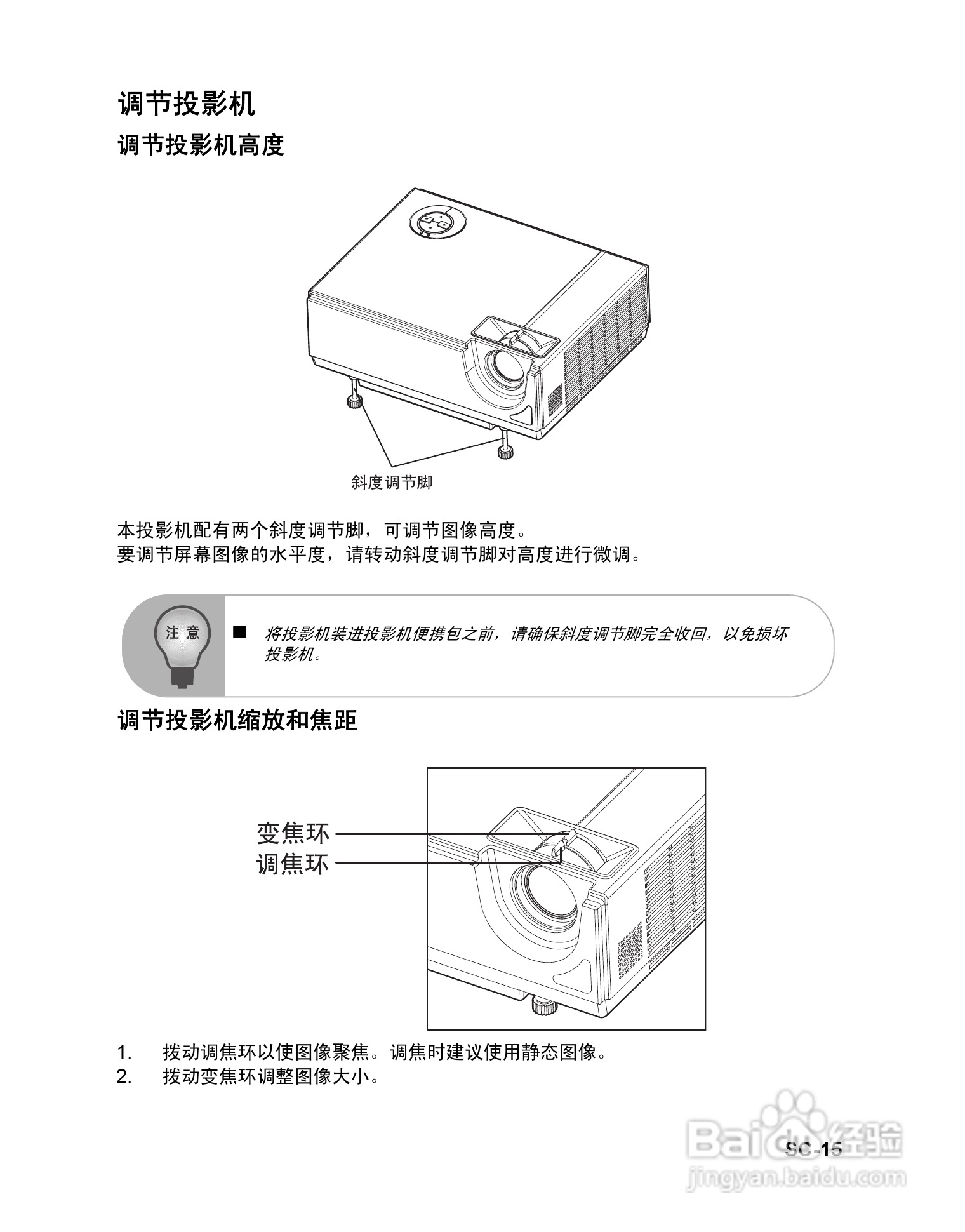 调节投影机

调节投影机高度

斜度调节脚

本投影机配有两个斜度调节脚，可调节图像高度。
要调节屏幕图像的水平度，请转动斜度调节脚对高度进行微调。

注 意

■ 将投影机装进投影机便携包之前，请确保斜度调节脚完全收回，以免损坏投影机。

调节投影机缩放和焦距

变焦环
调焦环

1. 拨动调焦环以使图像聚焦。调焦时建议使用静态图像。
2. 拨动变焦环调整图像大小。

SC-15

Baidu经验
jingyan.baidu.com