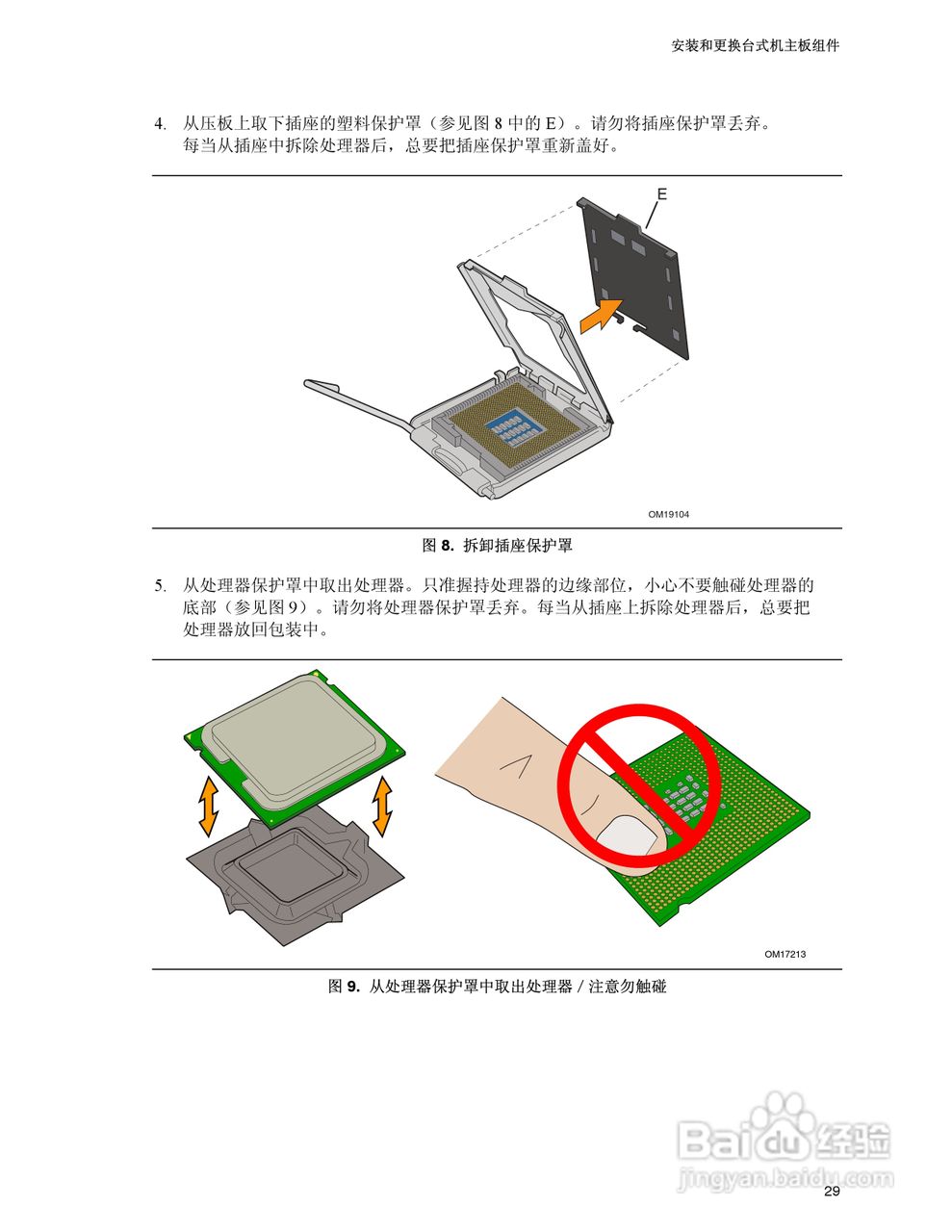 安装和更换台式机主板组件

4. 从压板上取下插座的塑料保护罩（参见图 8 中的 E）。请勿将插座保护罩丢弃。每当从插座中拆除处理器后，总要把插座保护罩重新盖好。

E

OM19104

图 8. 拆卸插座保护罩

5. 从处理器保护罩中取出处理器。只准握持处理器的边缘部位，小心不要触碰处理器的底部（参见图 9）。请勿将处理器保护罩丢弃。每当从插座上拆除处理器后，总要把处理器放回包装中。

OM17213

图 9. 从处理器保护罩中取出处理器 / 注意勿触碰

Baidu 经验
jingyan.baidu.com

29