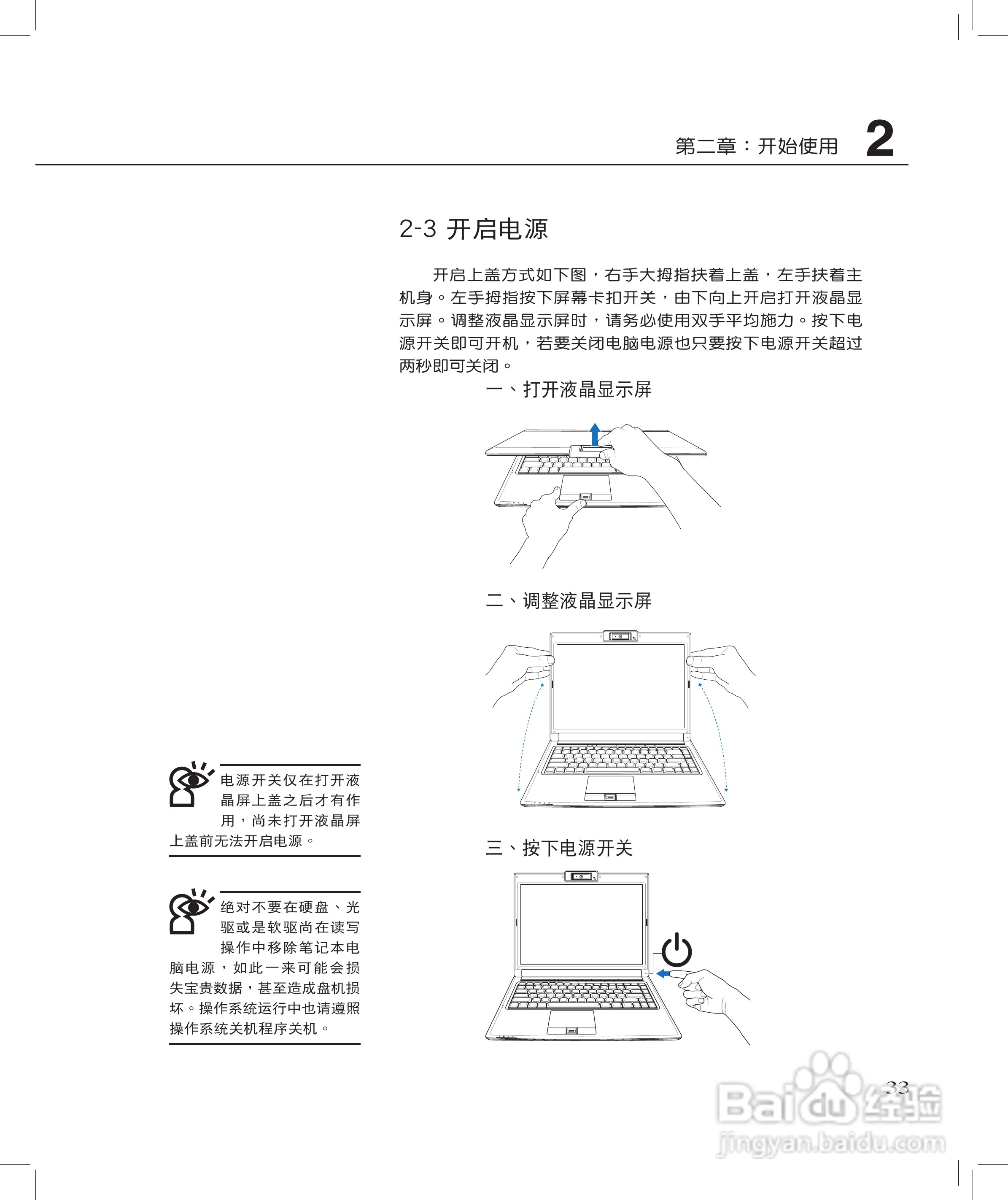 第二章：开始使用 2

2-3 开启电源

开启上盖方式如下图，右手大拇指扶着上盖，左手扶着主机身。左手拇指按下屏幕卡扣开关，由下向上开启打开液晶显示屏。调整液晶显示屏时，请务必使用双手平均施力。按下电源开关即可开机，若要关闭电脑电源也只要按下电源开关超过两秒即可关闭。

一、打开液晶显示屏

二、调整液晶显示屏

三、按下电源开关

电源开关仅在打开液晶屏上盖之后才有作用，尚未打开液晶屏上盖前无法开启电源。

绝对不要在硬盘、光驱或是软驱尚在读写操作中移除笔记本电脑电源，如此一来可能会损失宝贵数据，甚至造成盘机损坏。操作系统运行中也请遵照操作系统关机程序关机。

33

Baidu 经验
jingyan.baidu.com