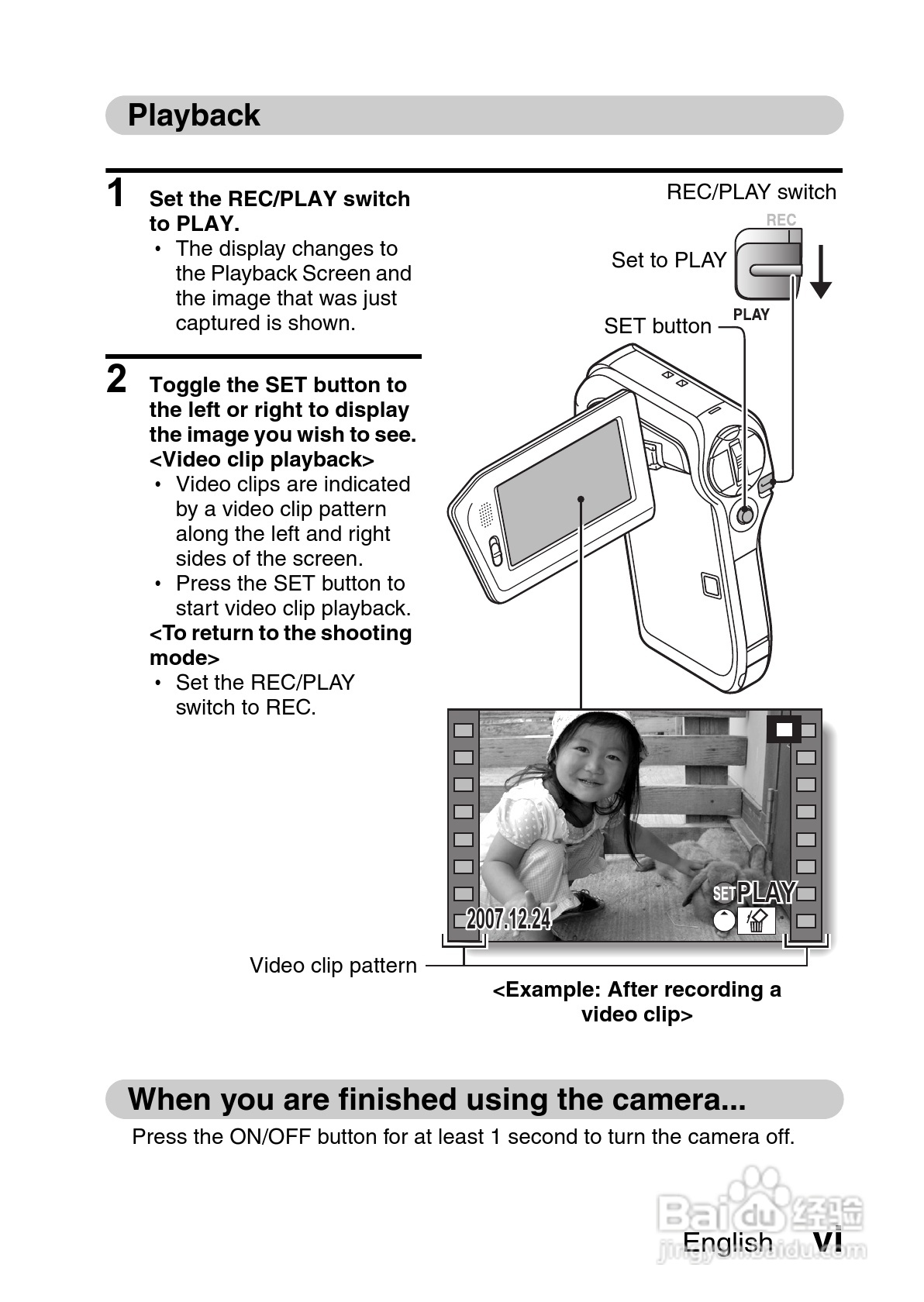 Playback

1 Set the REC/PLAY switch to PLAY.
• The display changes to the Playback Screen and the image that was just captured is shown.

2 Toggle the SET button to the left or right to display the image you wish to see.
<Video clip playback>
• Video clips are indicated by a video clip pattern along the left and right sides of the screen.
• Press the SET button to start video clip playback.
<To return to the shooting mode>
• Set the REC/PLAY switch to REC.

REC/PLAY switch
REC
Set to PLAY
PLAY
SET button

SET PLAY
2007.12.24

Video clip pattern

<Example: After recording a video clip>

When you are finished using the camera...
Press the ON/OFF button for at least 1 second to turn the camera off.

Baidu 经验
jingyan.baidu.com
English VI