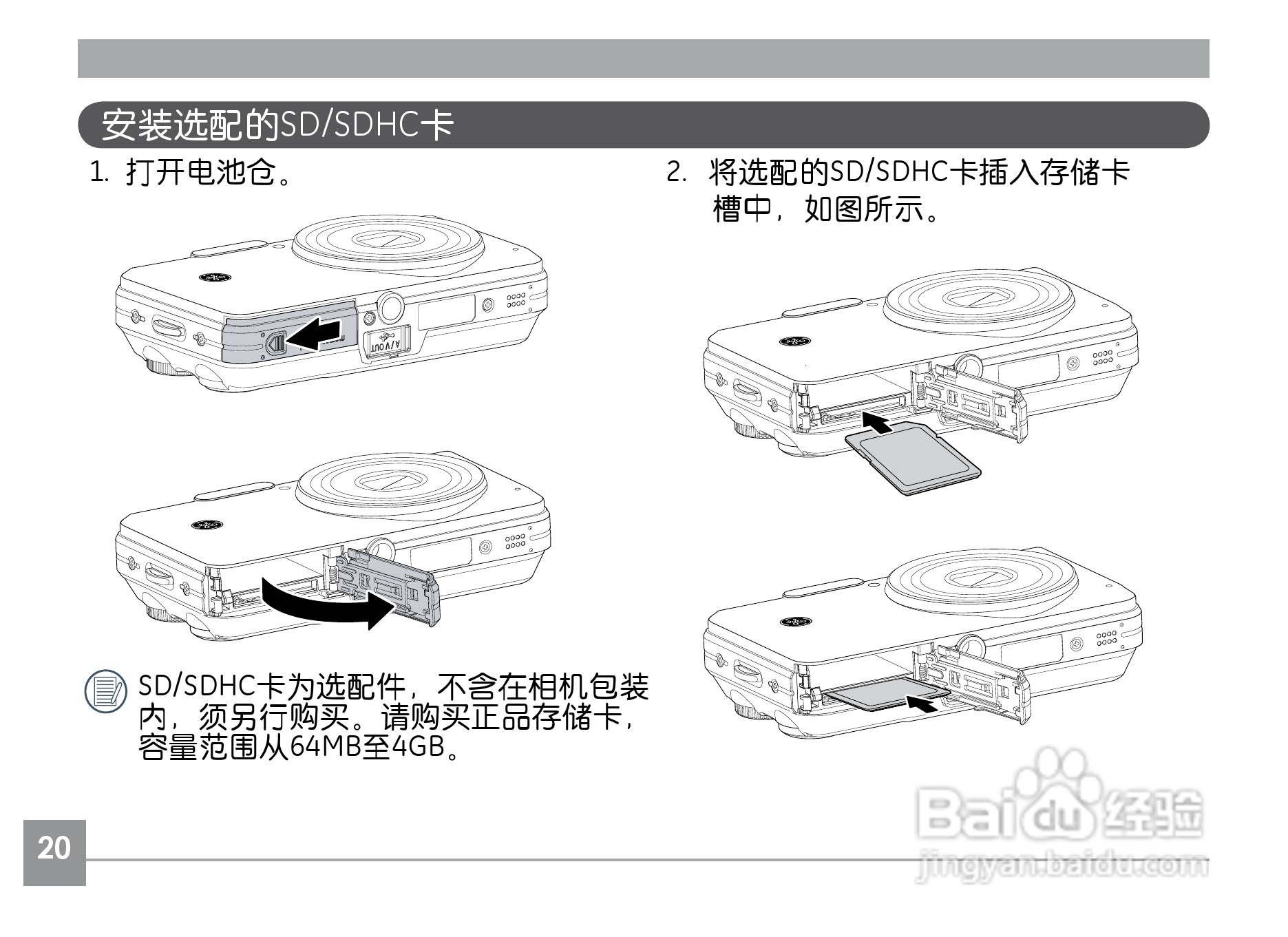 安装选配的SD/SDHC卡

1. 打开电池仓。

A/V OUT

SD/SDHC卡为选配件，不含在相机包装内，须另行购买。请购买正品存储卡，容量范围从64MB至4GB。

2. 将选配的SD/SDHC卡插入存储卡槽中，如图所示。

Baidu 经验
jingyan.baidu.com

20