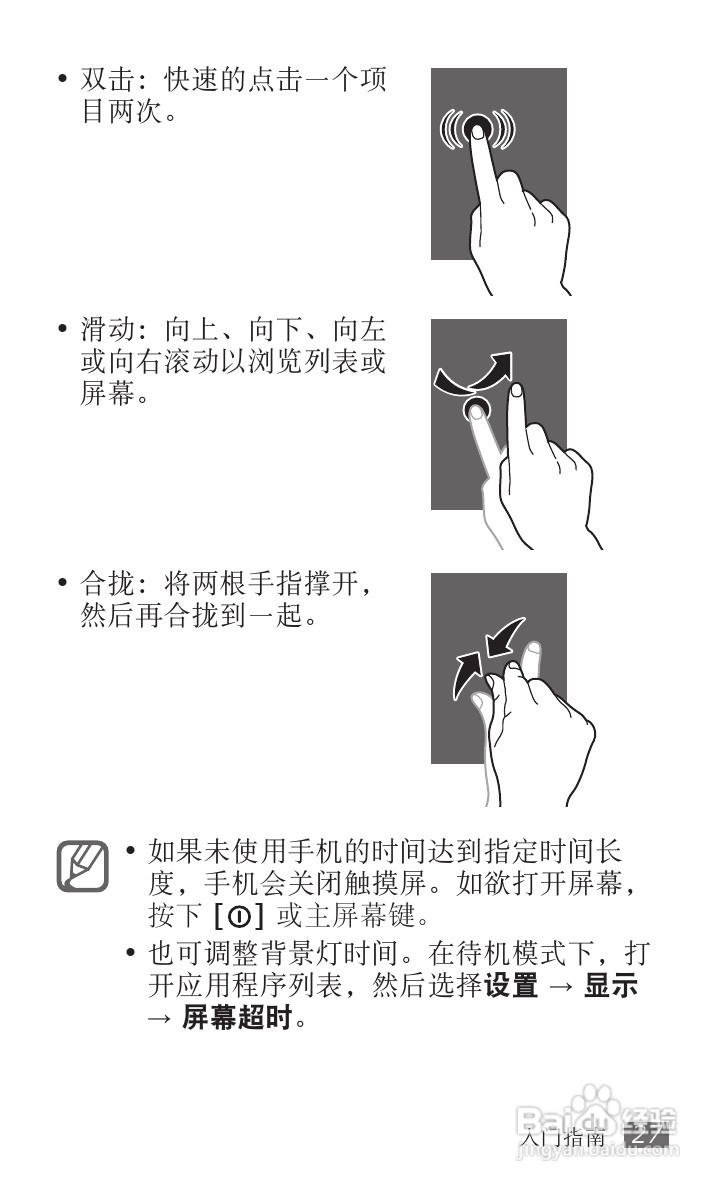 • 双击：快速的点击一个项目两次。

• 滑动：向上、向下、向左或向右滚动以浏览列表或屏幕。

• 合拢：将两根手指撑开，然后再合拢到一起。

• 如果未使用手机的时间达到指定时间长度，手机会关闭触摸屏。如欲打开屏幕，按下 [⏻] 或主屏幕键。

• 也可调整背景灯时间。在待机模式下，打开应用程序列表，然后选择设置 → 显示 → 屏幕超时。

入门指南 27

Baidu 经验
jingyan.baidu.com