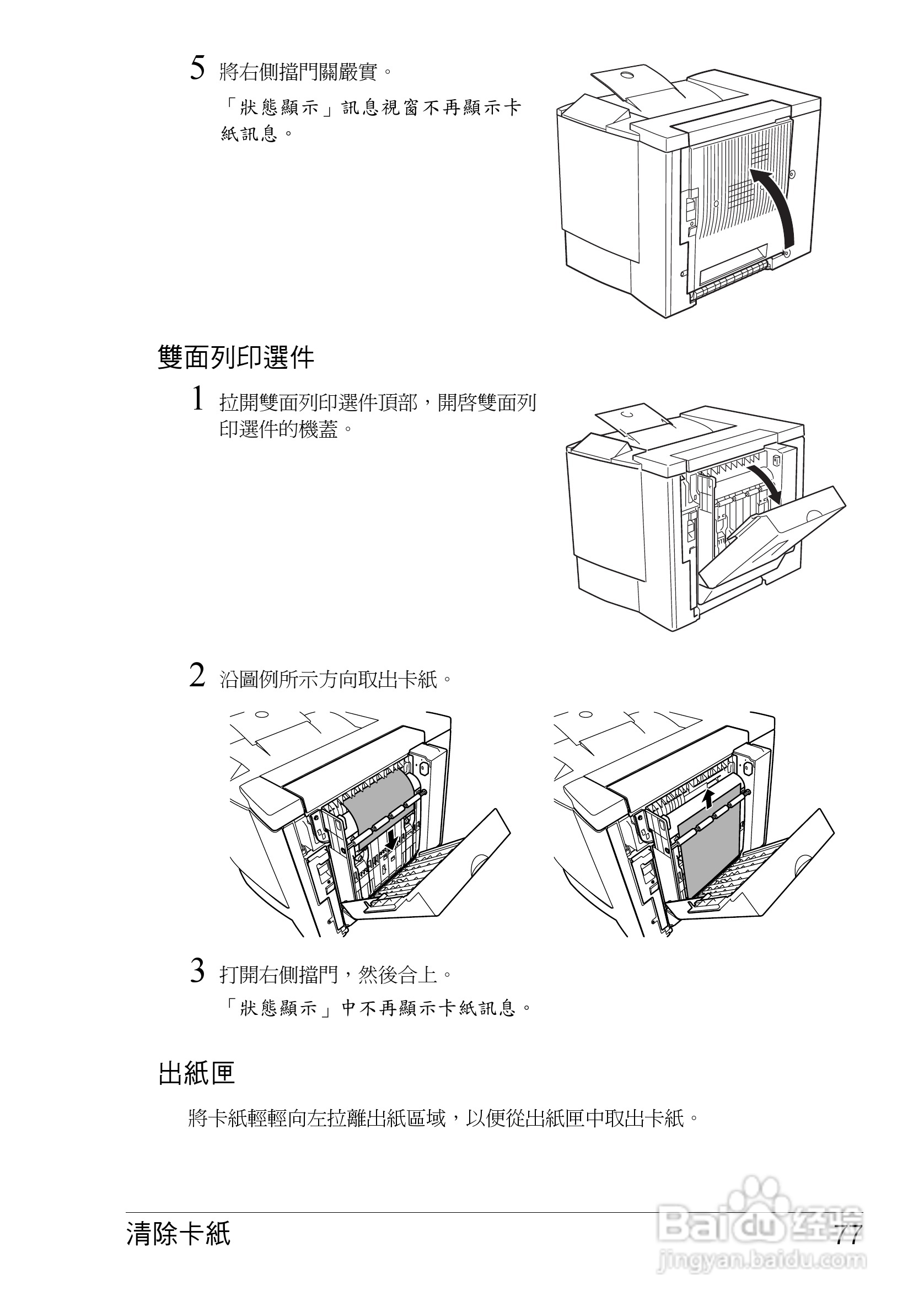 5 將右側擋門關嚴實。

「狀態顯示」訊息視窗不再顯示卡紙訊息。

雙面列印選件

1 拉開雙面列印選件頂部，開啓雙面列印選件的機蓋。

2 沿圖例所示方向取出卡紙。

3 打開右側擋門，然後合上。

「狀態顯示」中不再顯示卡紙訊息。

出紙匣

將卡紙輕輕向左拉離出紙區域，以便從出紙匣中取出卡紙。

清除卡紙 77

Baidu 经验
jingyan.baidu.com