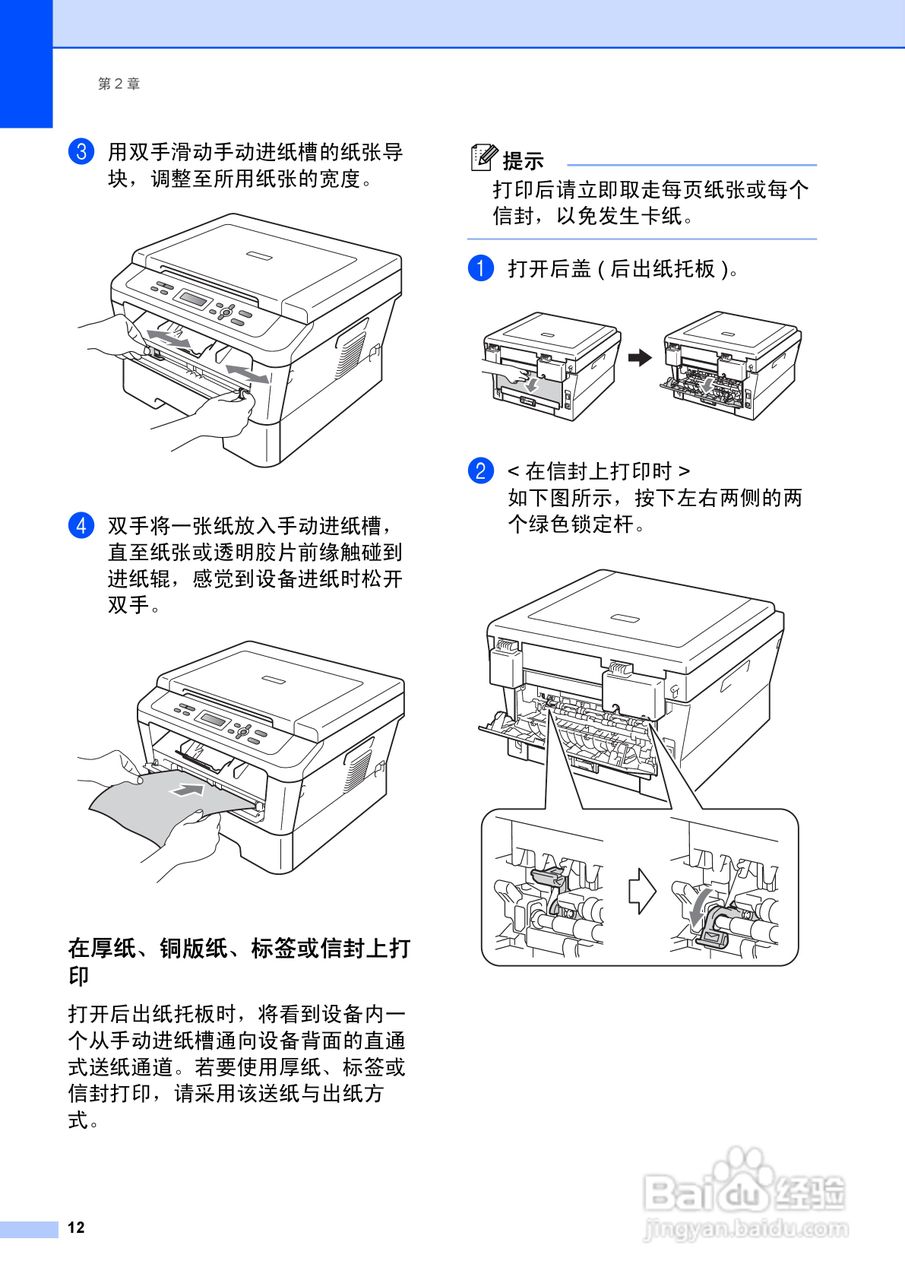 第 2 章

3 用双手滑动手动进纸槽的纸张导块，调整至所用纸张的宽度。

4 双手将一张纸放入手动进纸槽，直至纸张或透明胶片前缘触碰到进纸辊，感觉到设备进纸时松开双手。

在厚纸、铜版纸、标签或信封上打印

打开后出纸托板时，将看到设备内一个从手动进纸槽通向设备背面的直通式送纸通道。若要使用厚纸、标签或信封打印，请采用该送纸与出纸方式。

提示
打印后请立即取走每页纸张或每个信封，以免发生卡纸。

1 打开后盖 ( 后出纸托板 )。

2 < 在信封上打印时 >
如下图所示，按下左右两侧的两个绿色锁定杆。

12

Baidu 经验
jingyan.baidu.com