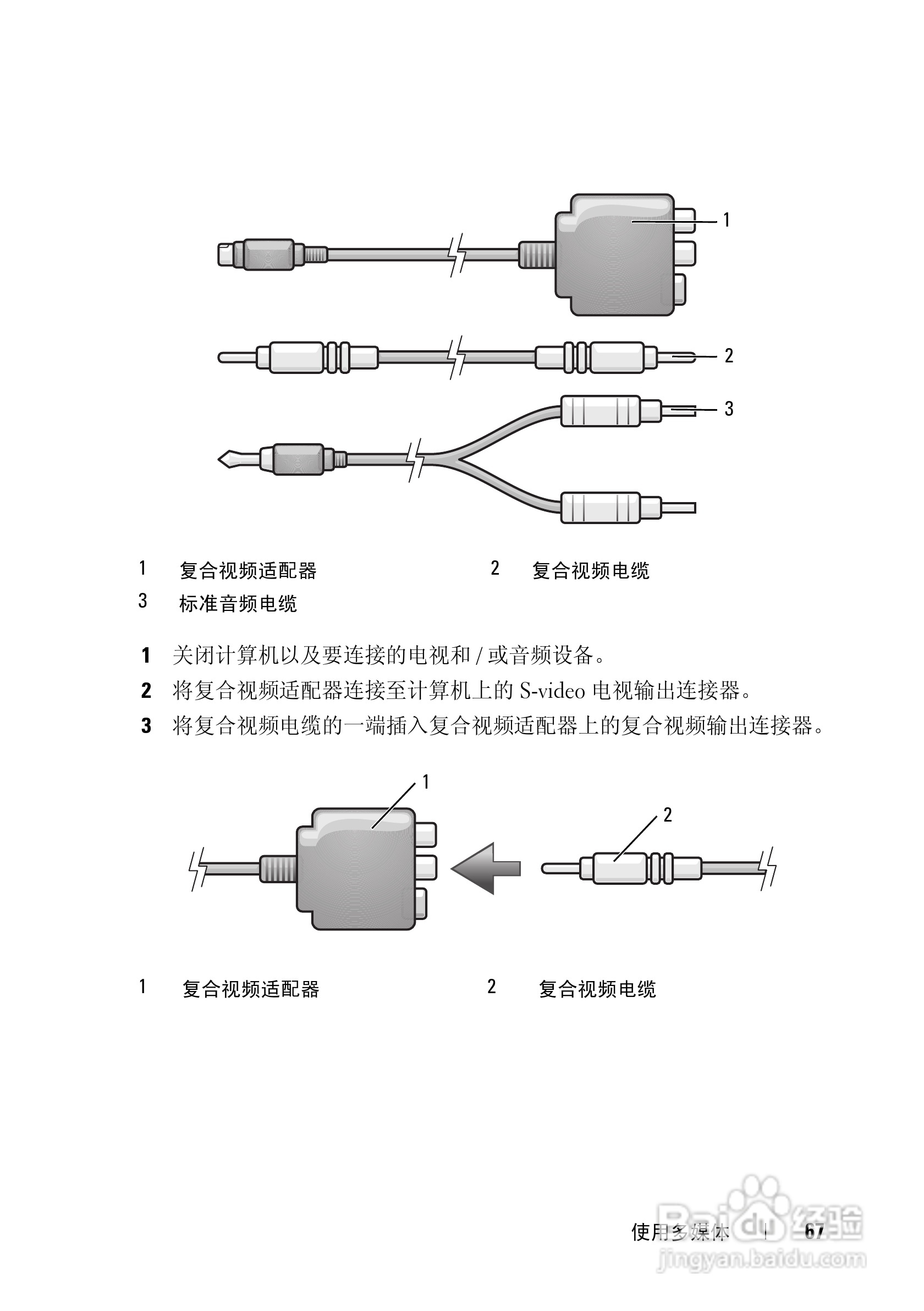 1

2

3

| 1 | 复合视频适配器 | 2 | 复合视频电缆 |
|---|---|---|---|
| 3 | 标准音频电缆 | | |

1 关闭计算机以及要连接的电视和 / 或音频设备。

2 将复合视频适配器连接至计算机上的 S-video 电视输出连接器。

3 将复合视频电缆的一端插入复合视频适配器上的复合视频输出连接器。

1

2

| 1 | 复合视频适配器 | 2 | 复合视频电缆 |
|---|---|---|---|

使用多媒体 | 67

Baidu 经验
jingyan.baidu.com