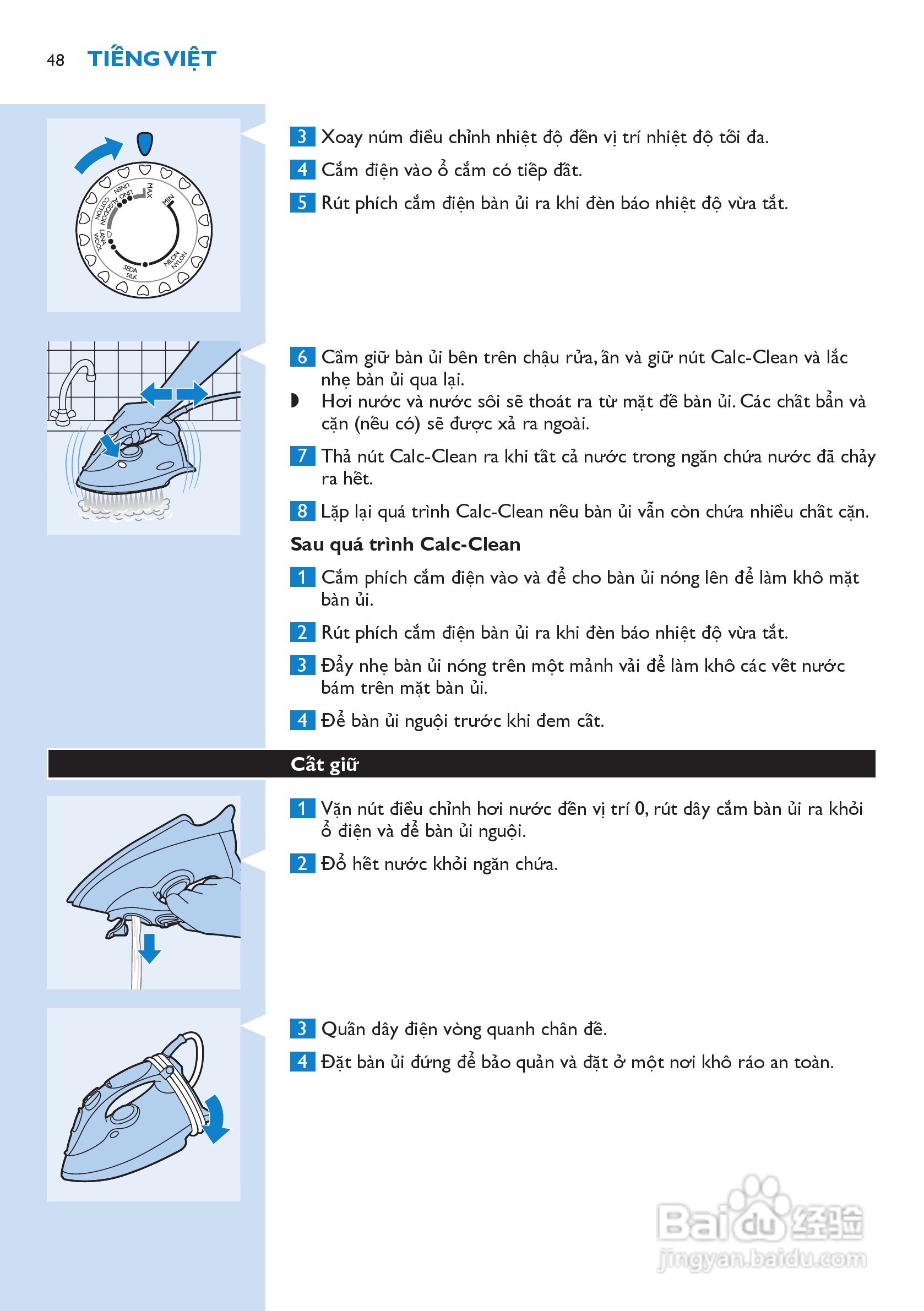 48 TIẾNG VIỆT

MAX MIN LINEN LINO ALGODON COTTON LANA WOOL SEDA SILK NILON NYLON

3 Xoay núm điều chỉnh nhiệt độ đến vị trí nhiệt độ tối đa.

4 Cắm điện vào ổ cắm có tiếp đất.

5 Rút phích cắm điện bàn ủi ra khi đèn báo nhiệt độ vừa tắt.

6 Cầm giữ bàn ủi bên trên chậu rửa, ấn và giữ nút Calc-Clean và lắc nhẹ bàn ủi qua lại.

◗ Hơi nước và nước sôi sẽ thoát ra từ mặt đế bàn ủi. Các chất bẩn và cặn (nếu có) sẽ được xả ra ngoài.

7 Thả nút Calc-Clean ra khi tất cả nước trong ngăn chứa nước đã chảy ra hết.

8 Lặp lại quá trình Calc-Clean nếu bàn ủi vẫn còn chứa nhiều chất cặn.

Sau quá trình Calc-Clean

1 Cắm phích cắm điện vào và để cho bàn ủi nóng lên để làm khô mặt bàn ủi.

2 Rút phích cắm điện bàn ủi ra khi đèn báo nhiệt độ vừa tắt.

3 Đẩy nhẹ bàn ủi nóng trên một mảnh vải để làm khô các vết nước bám trên mặt bàn ủi.

4 Để bàn ủi nguội trước khi đem cất.

Cất giữ

1 Vặn nút điều chỉnh hơi nước đến vị trí 0, rút dây cắm bàn ủi ra khỏi ổ điện và để bàn ủi nguội.

2 Đổ hết nước khỏi ngăn chứa.

3 Quấn dây điện vòng quanh chân đế.

4 Đặt bàn ủi đứng để bảo quản và đặt ở một nơi khô ráo an toàn.

Baidu 经验 jingyan.baidu.com