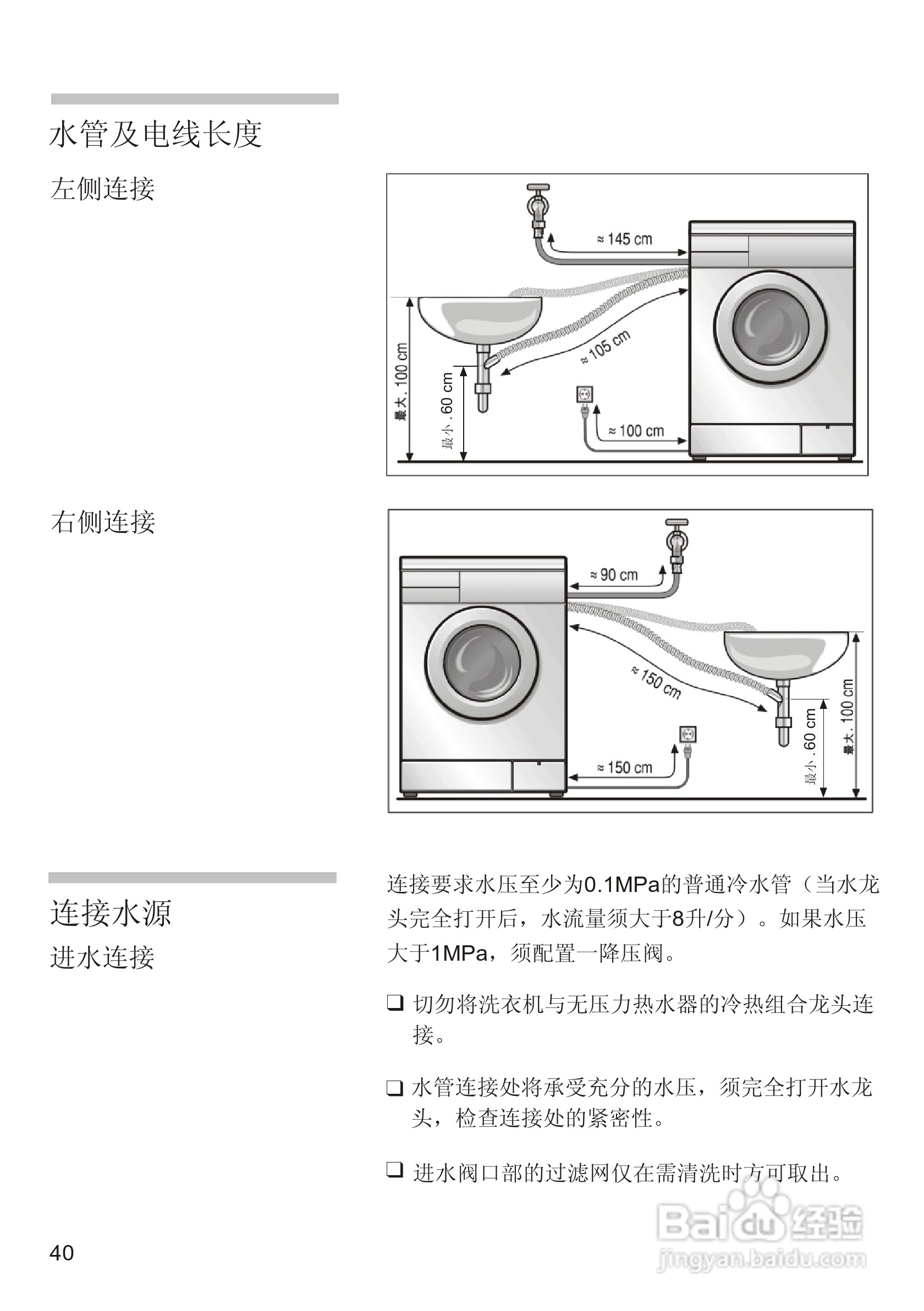 水管及电线长度

左侧连接

≈ 145 cm
≈ 105 cm
≈ 100 cm
最大. 100 cm
最小. 60 cm

右侧连接

≈ 90 cm
≈ 150 cm
≈ 150 cm
最小. 60 cm
最大. 100 cm

连接水源
进水连接

连接要求水压至少为0.1MPa的普通冷水管（当水龙头完全打开后，水流量须大于8升/分）。如果水压大于1MPa，须配置一降压阀。

❑ 切勿将洗衣机与无压力热水器的冷热组合龙头连接。

❑ 水管连接处将承受充分的水压，须完全打开水龙头，检查连接处的紧密性。

❑ 进水阀口部的过滤网仅在需清洗时方可取出。

40

Baidu经验
jingyan.baidu.com