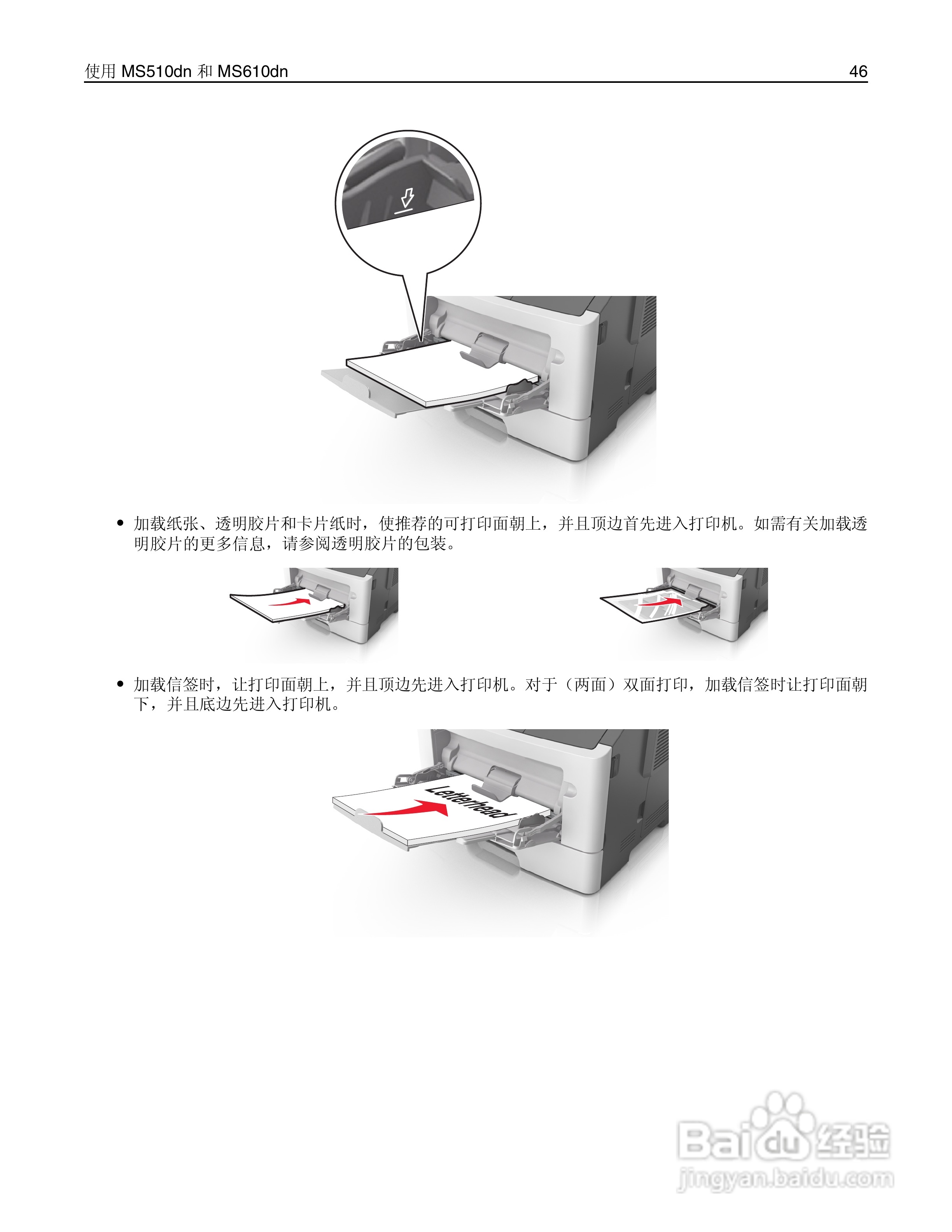 使用 MS510dn 和 MS610dn 46

• 加载纸张、透明胶片和卡片纸时，使推荐的可打印面朝上，并且顶边首先进入打印机。如需有关加载透明胶片的更多信息，请参阅透明胶片的包装。

• 加载信签时，让打印面朝上，并且顶边先进入打印机。对于（两面）双面打印，加载信签时让打印面朝下，并且底边先进入打印机。

Letterhead

Baidu 经验
jingyan.baidu.com