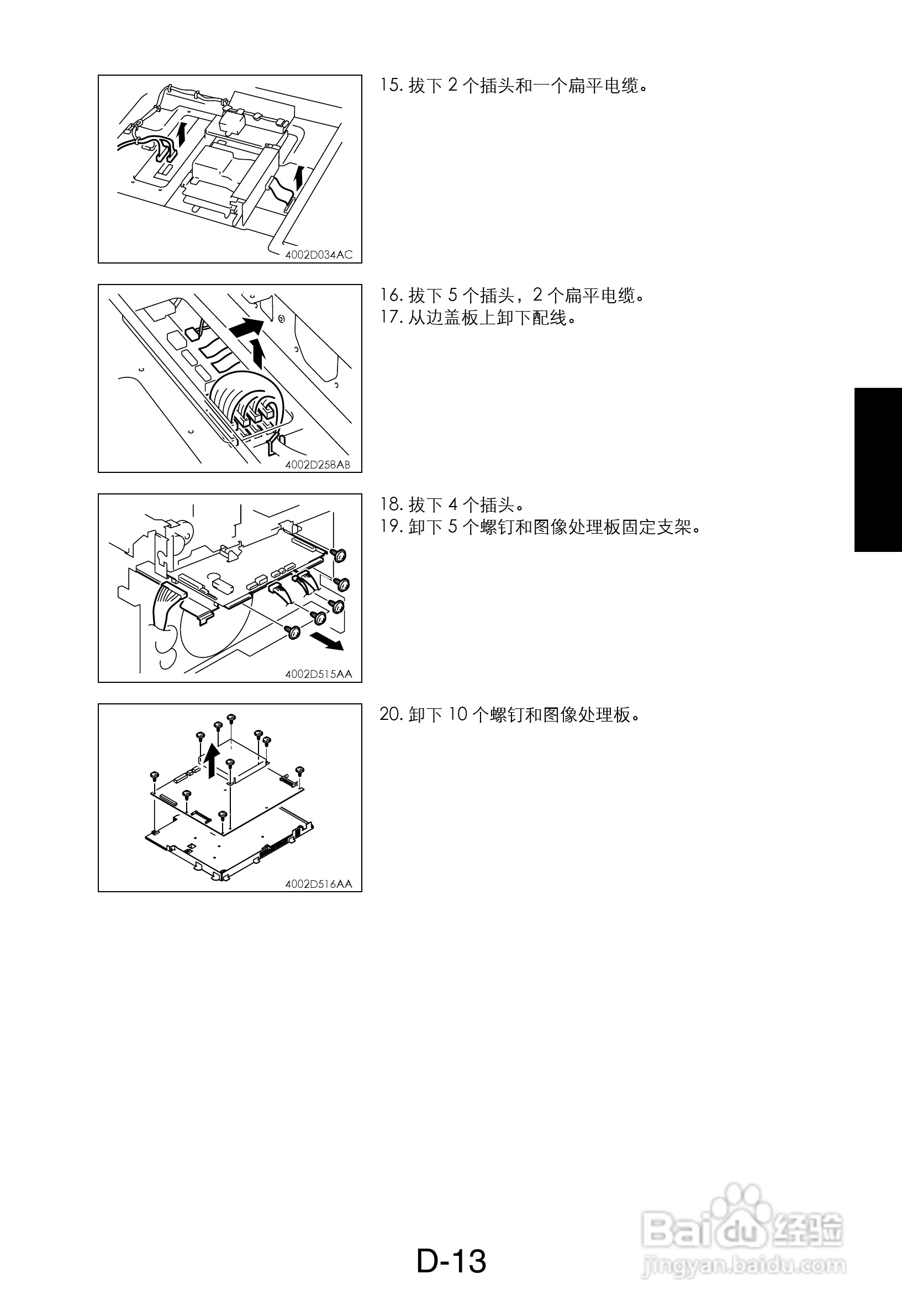 4002D034AC

15. 拔下 2 个插头和一个扁平电缆。

4002D258AB

16. 拔下 5 个插头，2 个扁平电缆。
17. 从边盖板上卸下配线。

4002D515AA

18. 拔下 4 个插头。
19. 卸下 5 个螺钉和图像处理板固定支架。

4002D516AA

20. 卸下 10 个螺钉和图像处理板。

D-13

Baidu 经验
jingyan.baidu.com