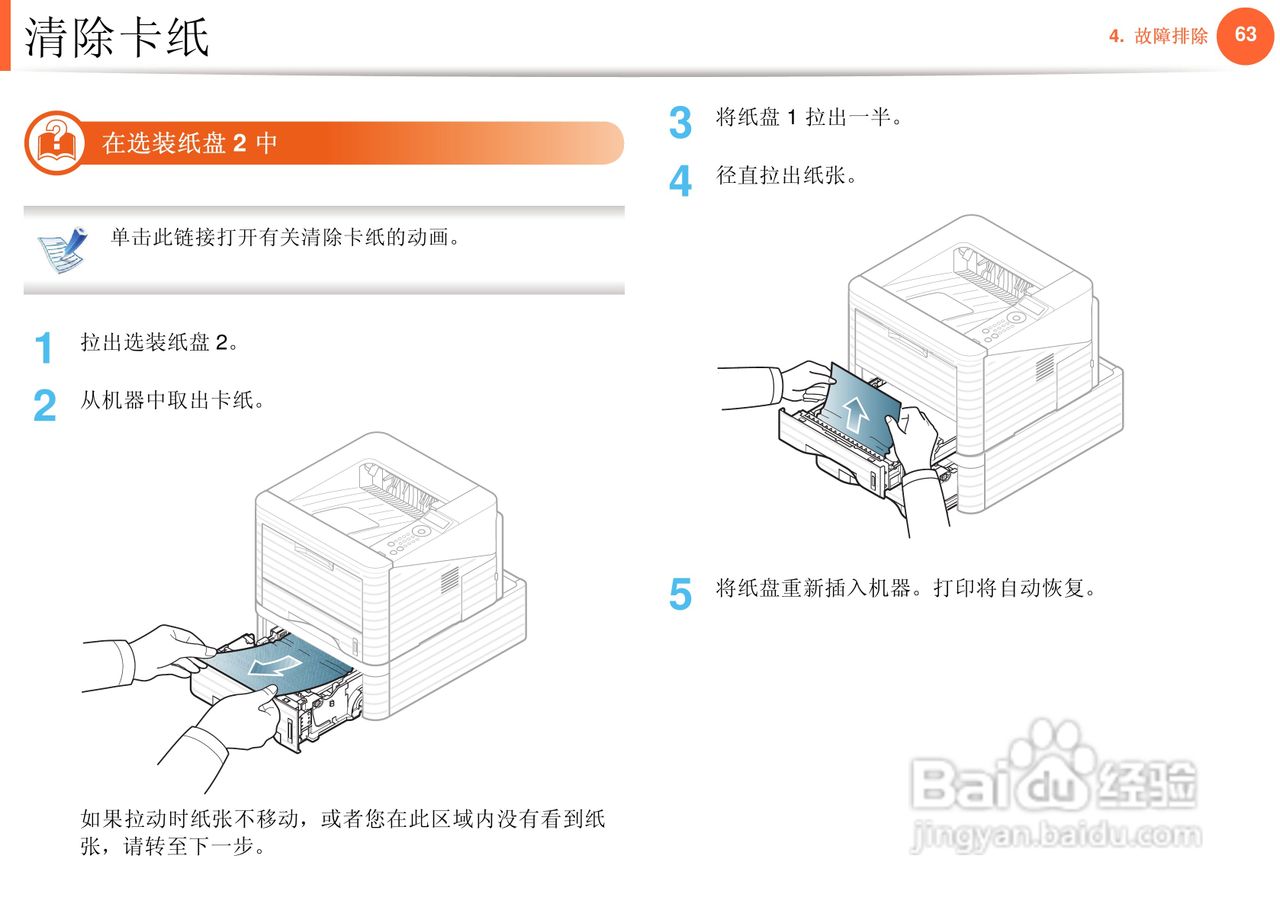 清除卡纸

4. 故障排除 63

在选装纸盘 2 中

单击此链接打开有关清除卡纸的动画。

1 拉出选装纸盘 2。

2 从机器中取出卡纸。

如果拉动时纸张不移动，或者您在此区域内没有看到纸张，请转至下一步。

3 将纸盘 1 拉出一半。

4 径直拉出纸张。

5 将纸盘重新插入机器。打印将自动恢复。

Baidu 经验
jingyan.baidu.com