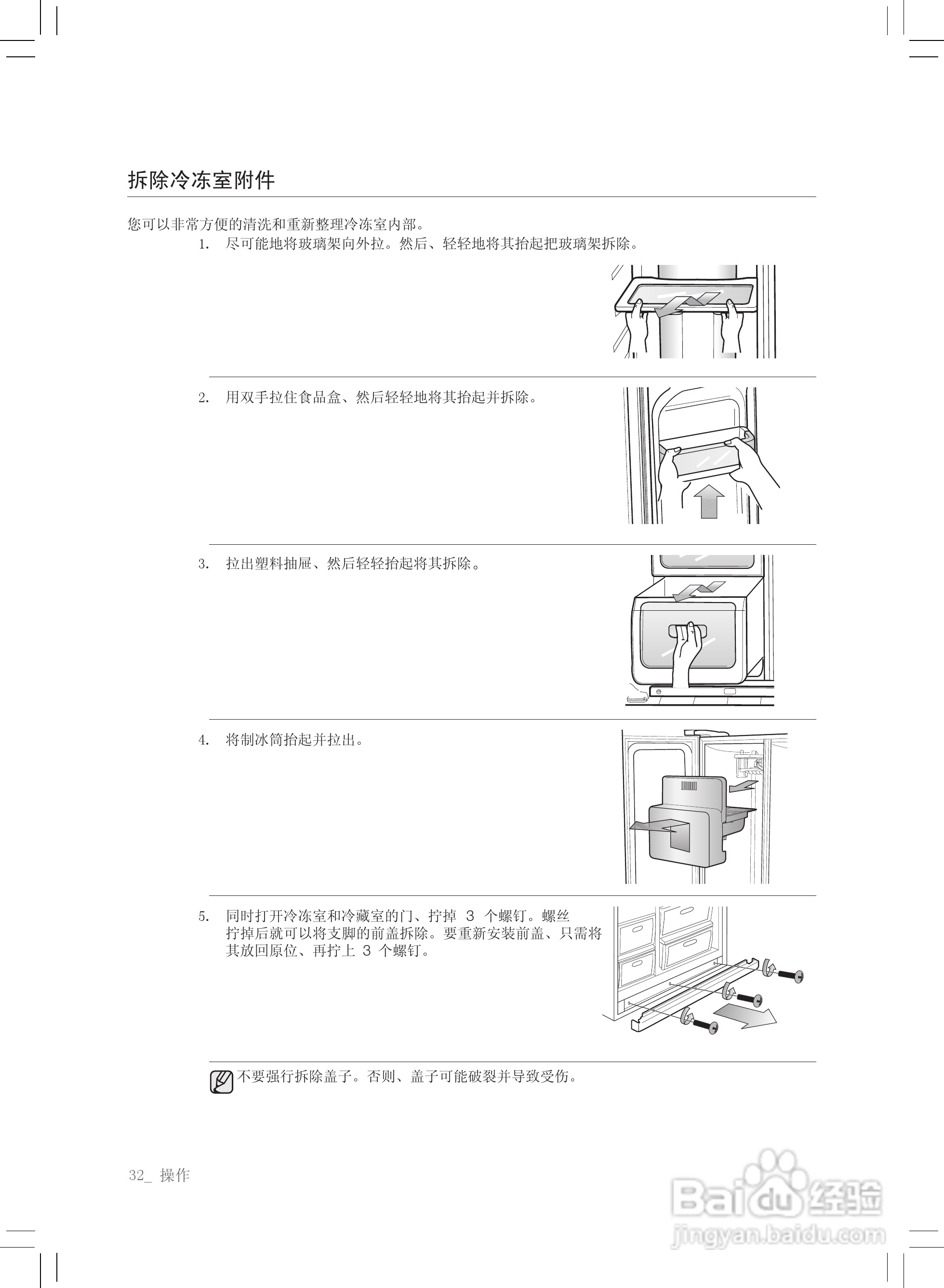 拆除冷冻室附件

您可以非常方便的清洗和重新整理冷冻室内部。

1. 尽可能地将玻璃架向外拉。然后、轻轻地将其抬起把玻璃架拆除。

2. 用双手拉住食品盒、然后轻轻地将其抬起并拆除。

3. 拉出塑料抽屉、然后轻轻抬起将其拆除。

4. 将制冰筒抬起并拉出。

5. 同时打开冷冻室和冷藏室的门、拧掉 3 个螺钉。螺丝拧掉后就可以将支脚的前盖拆除。要重新安装前盖、只需将其放回原位、再拧上 3 个螺钉。

不要强行拆除盖子。否则、盖子可能破裂并导致受伤。

32_ 操作

Baidu 经验
jingyan.baidu.com