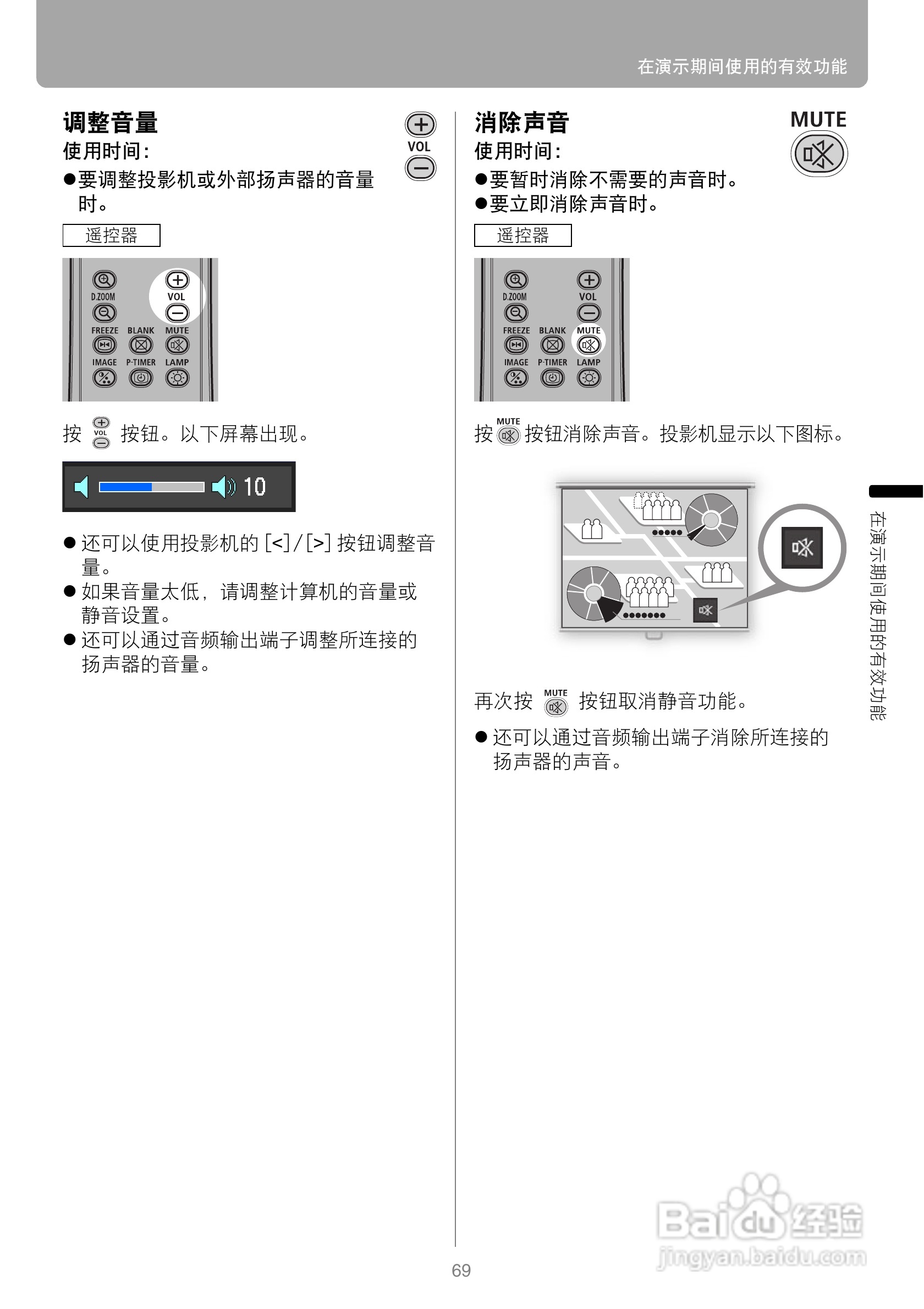 在演示期间使用的有效功能

调整音量

VOL

使用时间：

●要调整投影机或外部扬声器的音量时。

遥控器

D.ZOOM VOL
FREEZE BLANK MUTE
IMAGE P-TIMER LAMP

按 VOL 按钮。以下屏幕出现。

10

● 还可以使用投影机的 [<]/[>] 按钮调整音量。
● 如果音量太低，请调整计算机的音量或静音设置。
● 还可以通过音频输出端子调整所连接的扬声器的音量。

消除声音

MUTE

使用时间：

●要暂时消除不需要的声音时。
●要立即消除声音时。

遥控器

D.ZOOM VOL
FREEZE BLANK MUTE
IMAGE P-TIMER LAMP

按 MUTE 按钮消除声音。投影机显示以下图标。

再次按 MUTE 按钮取消静音功能。

● 还可以通过音频输出端子消除所连接的扬声器的声音。

在演示期间使用的有效功能

69

Baidu经验
jingyan.baidu.com