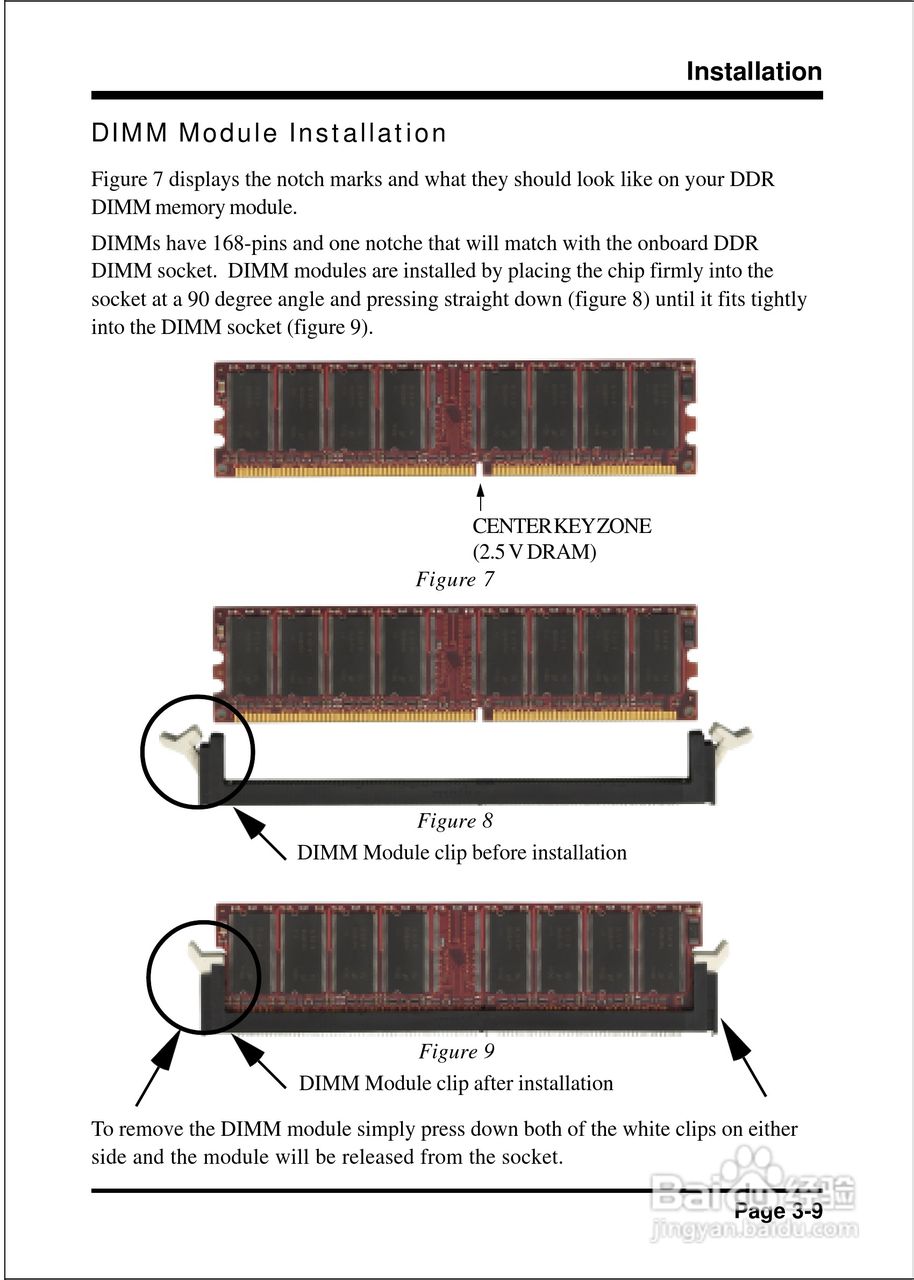 Installation

DIMM Module Installation

Figure 7 displays the notch marks and what they should look like on your DDR DIMM memory module.

DIMMs have 168-pins and one notche that will match with the onboard DDR DIMM socket. DIMM modules are installed by placing the chip firmly into the socket at a 90 degree angle and pressing straight down (figure 8) until it fits tightly into the DIMM socket (figure 9).

CENTER KEY ZONE
(2.5 V DRAM)

Figure 7

Figure 8

DIMM Module clip before installation

Figure 9

DIMM Module clip after installation

To remove the DIMM module simply press down both of the white clips on either side and the module will be released from the socket.

Page 3-9

Baidu经验
jingyan.baidu.com