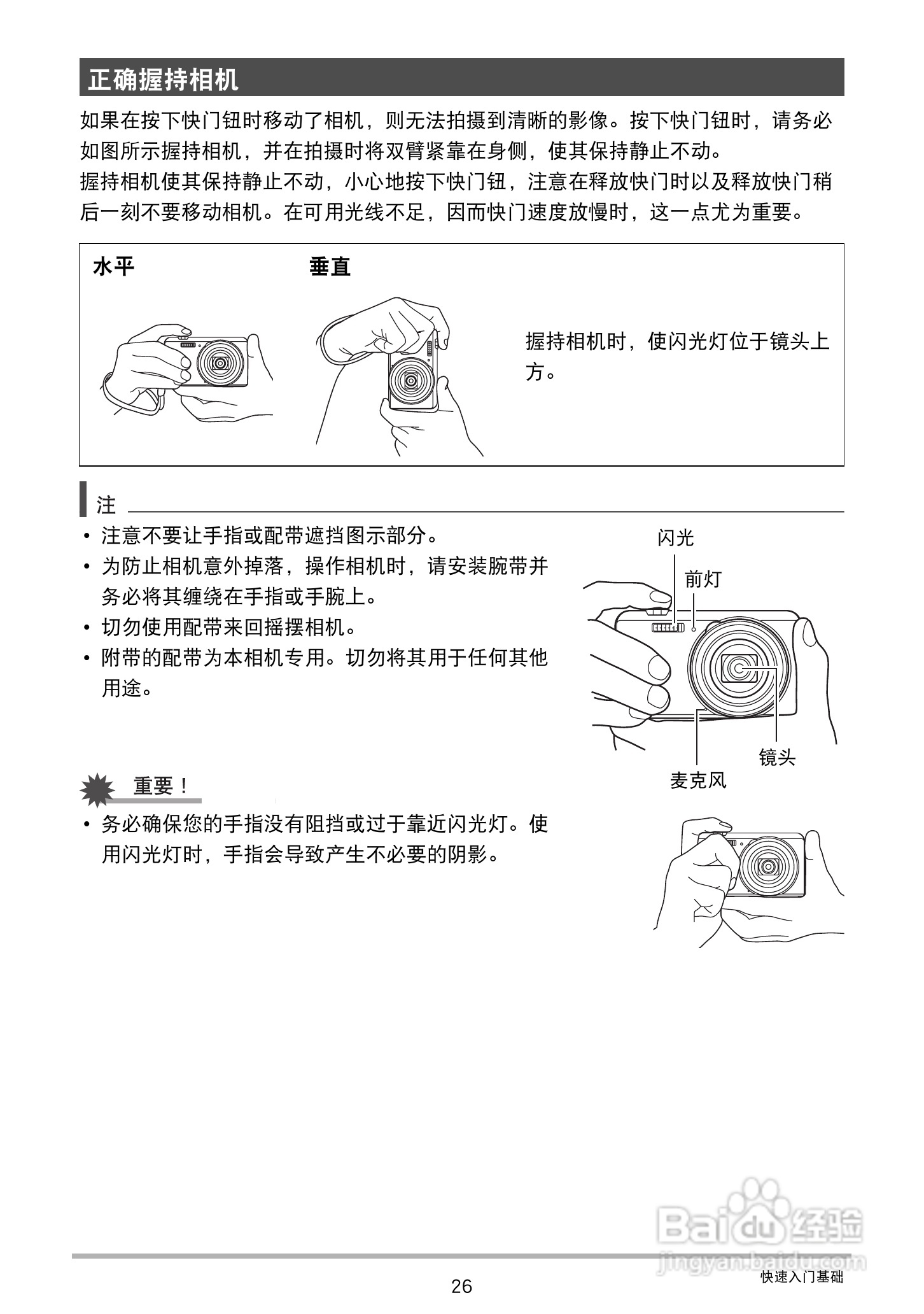 正确握持相机

如果在按下快门钮时移动了相机，则无法拍摄到清晰的影像。按下快门钮时，请务必如图所示握持相机，并在拍摄时将双臂紧靠在身侧，使其保持静止不动。
握持相机使其保持静止不动，小心地按下快门钮，注意在释放快门时以及释放快门稍后一刻不要移动相机。在可用光线不足，因而快门速度放慢时，这一点尤为重要。

水平

垂直

握持相机时，使闪光灯位于镜头上方。

注

• 注意不要让手指或配带遮挡图示部分。
• 为防止相机意外掉落，操作相机时，请安装腕带并务必将其缠绕在手指或手腕上。
• 切勿使用配带来回摇摆相机。
• 附带的配带为本相机专用。切勿将其用于任何其他用途。

闪光

前灯

镜头

麦克风

重要！

• 务必确保您的手指没有阻挡或过于靠近闪光灯。使用闪光灯时，手指会导致产生不必要的阴影。

Baidu经验
jingyan.baidu.com

26

快速入门基础