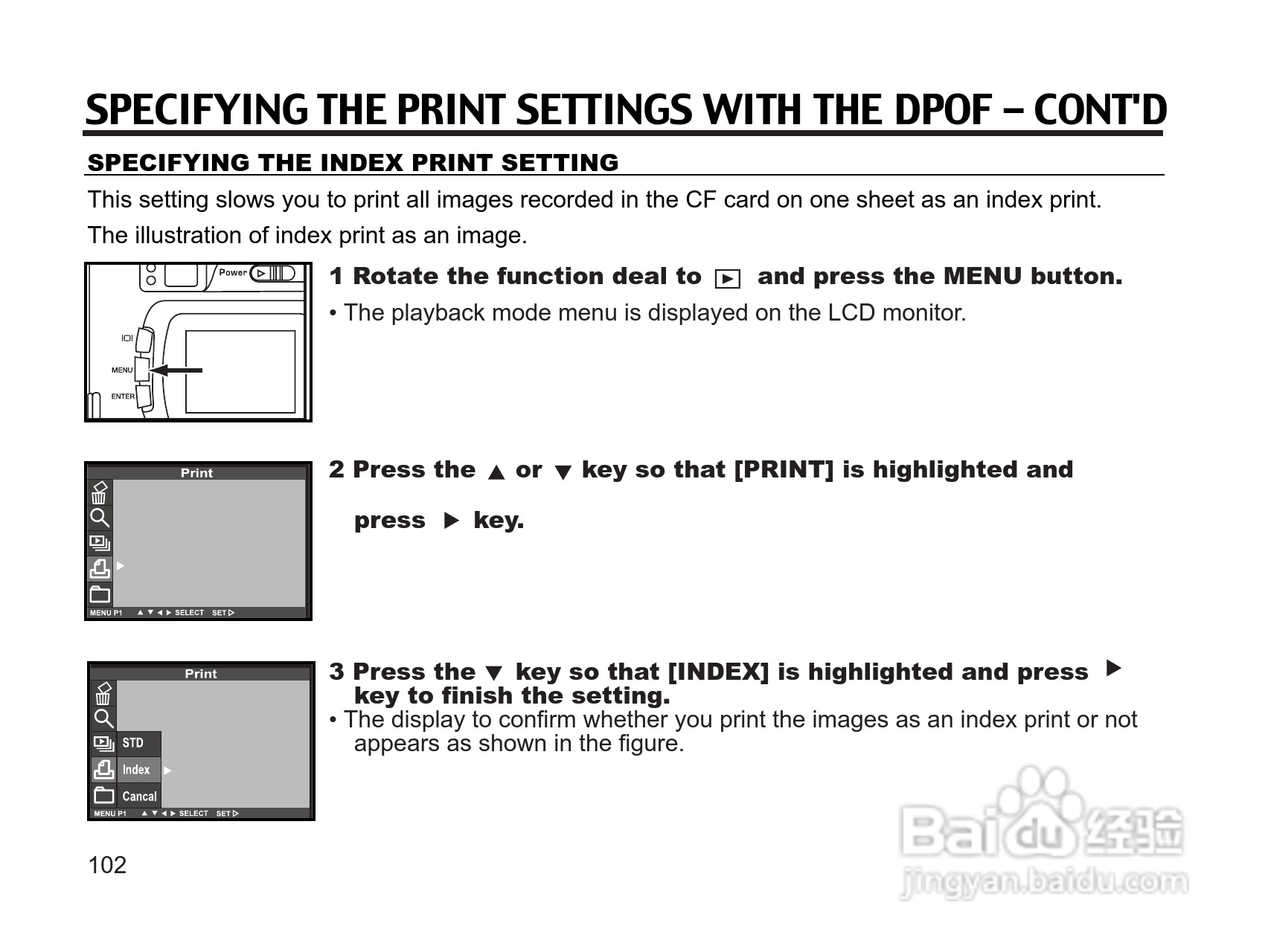 SPECIFYING THE PRINT SETTINGS WITH THE DPOF – CONT'D

SPECIFYING THE INDEX PRINT SETTING

This setting slows you to print all images recorded in the CF card on one sheet as an index print.

The illustration of index print as an image.

Power

IOI
MENU
ENTER

1 Rotate the function deal to ▶ and press the MENU button.

• The playback mode menu is displayed on the LCD monitor.

Print
MENU P1 ▲ ▼ ◀ ▶ SELECT SET ▷

2 Press the ▲ or ▼ key so that [PRINT] is highlighted and press ▶ key.

Print
STD
Index
Cancal
MENU P1 ▲ ▼ ◀ ▶ SELECT SET ▷

3 Press the ▼ key so that [INDEX] is highlighted and press ▶ key to finish the setting.

• The display to confirm whether you print the images as an index print or not appears as shown in the figure.

102

Baidu 经验
jingyan.baidu.com