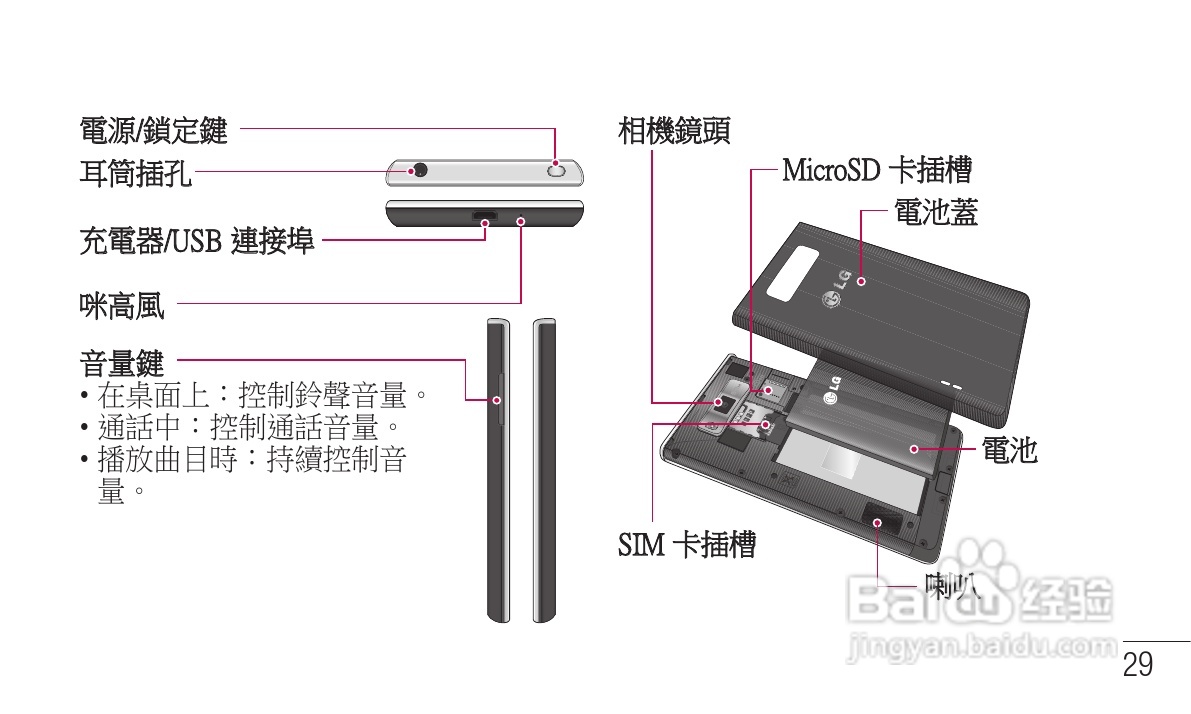 電源/鎖定鍵

耳筒插孔

充電器/USB 連接埠

咪高風

音量鍵
• 在桌面上：控制鈴聲音量。
• 通話中：控制通話音量。
• 播放曲目時：持續控制音量。

相機鏡頭

MicroSD 卡插槽

電池蓋

LG

LG

電池

SIM 卡插槽

喇叭

Baidu 经验
jingyan.baidu.com

29