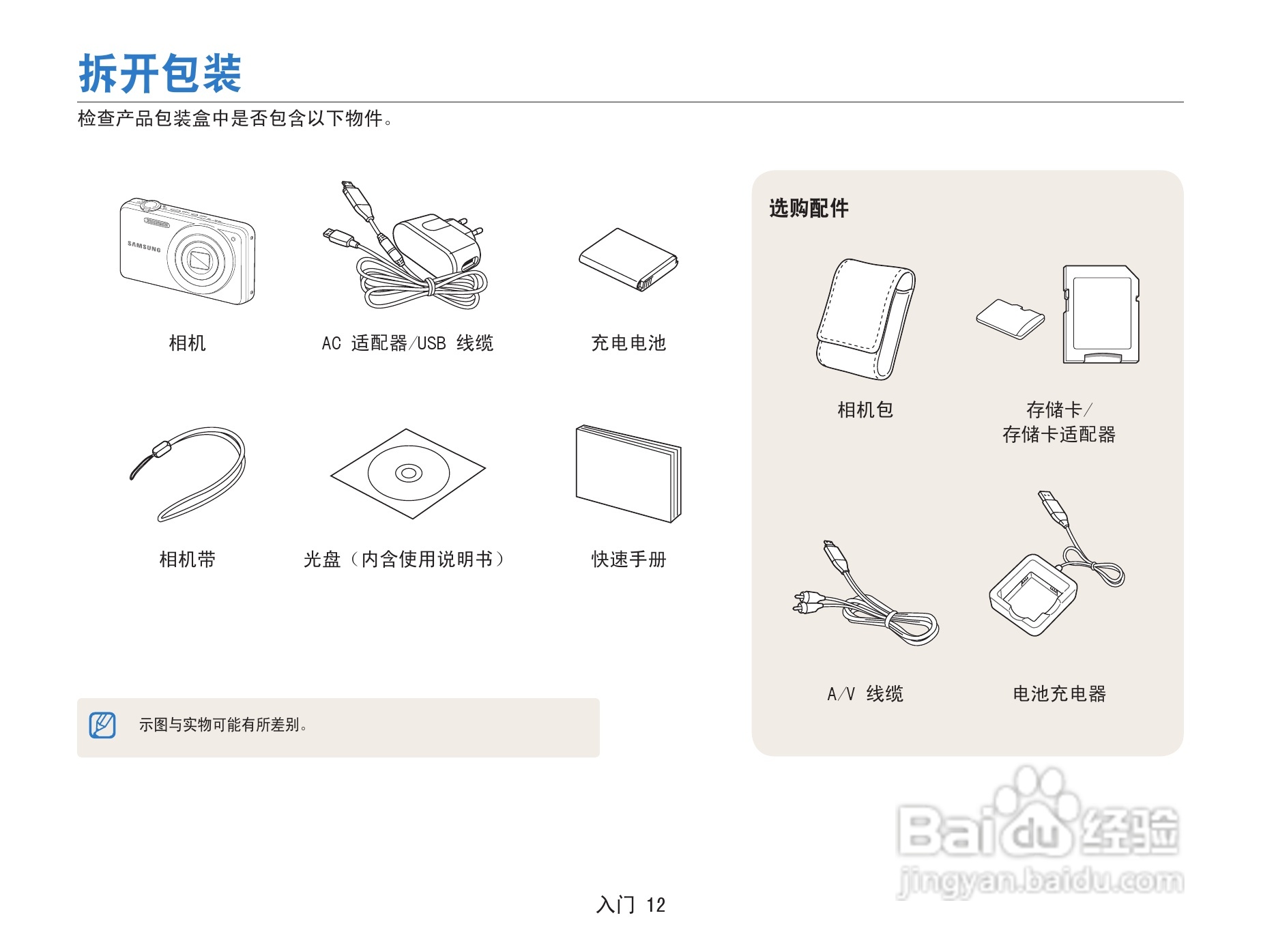 拆开包装

检查产品包装盒中是否包含以下物件。

SAMSUNG

相机

AC 适配器/USB 线缆

充电电池

相机带

光盘（内含使用说明书）

快速手册

示图与实物可能有所差别。

选购配件

相机包

存储卡/
存储卡适配器

A/V 线缆

电池充电器

Baidu经验
jingyan.baidu.com

入门 12